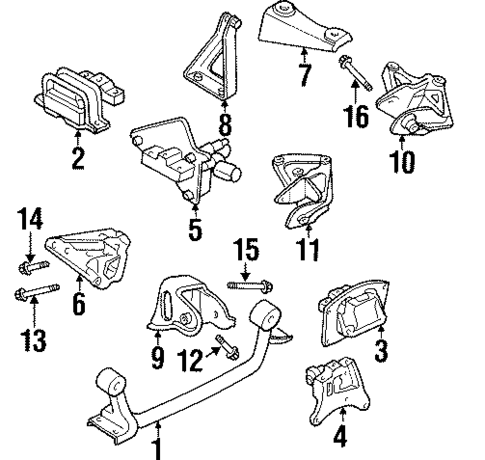 7
8
16
2
10
5
11
14
15
6
13
9
12
3
4
1