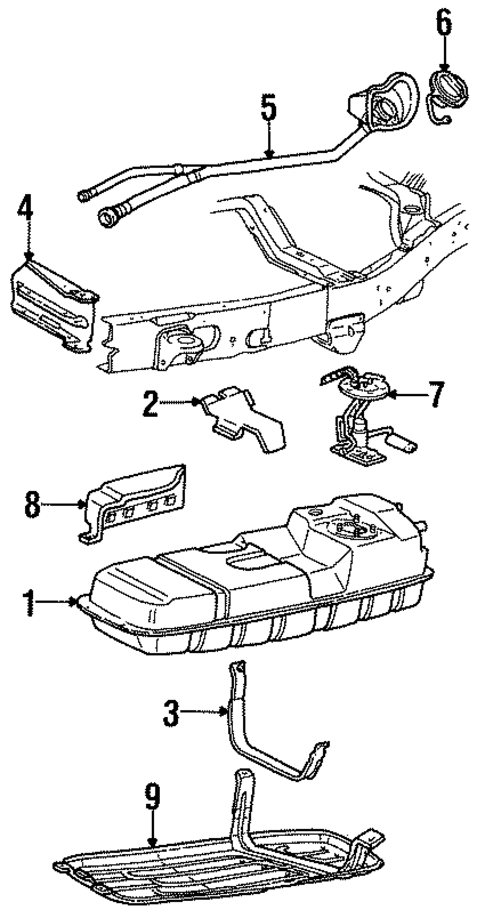 6
5
4
2
7
8
1
3
9