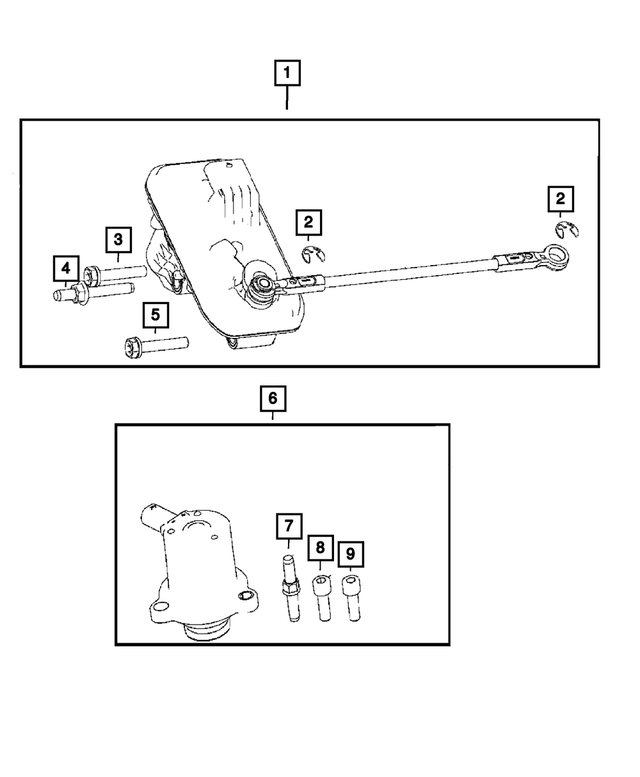 1
2
2
3
4
5
6
7
8
9