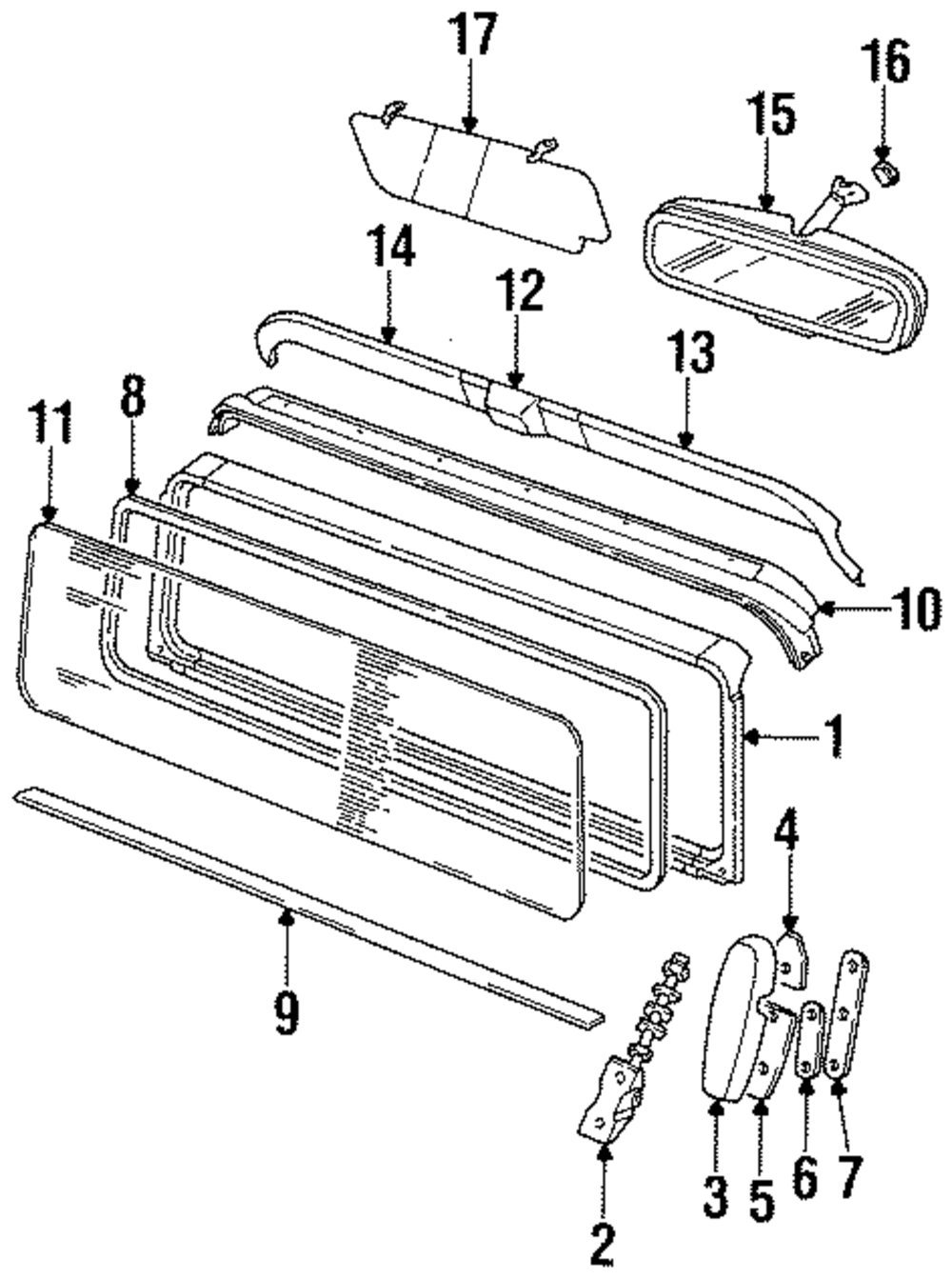 17
16
15
14
12
13
11
8
10
1
4
9
3
5
6
7
2