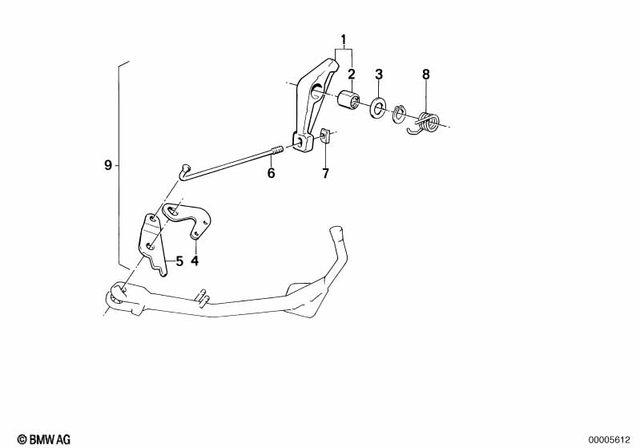 1
2
3
8
9
6
7
5
4
© BMW AG
00005612