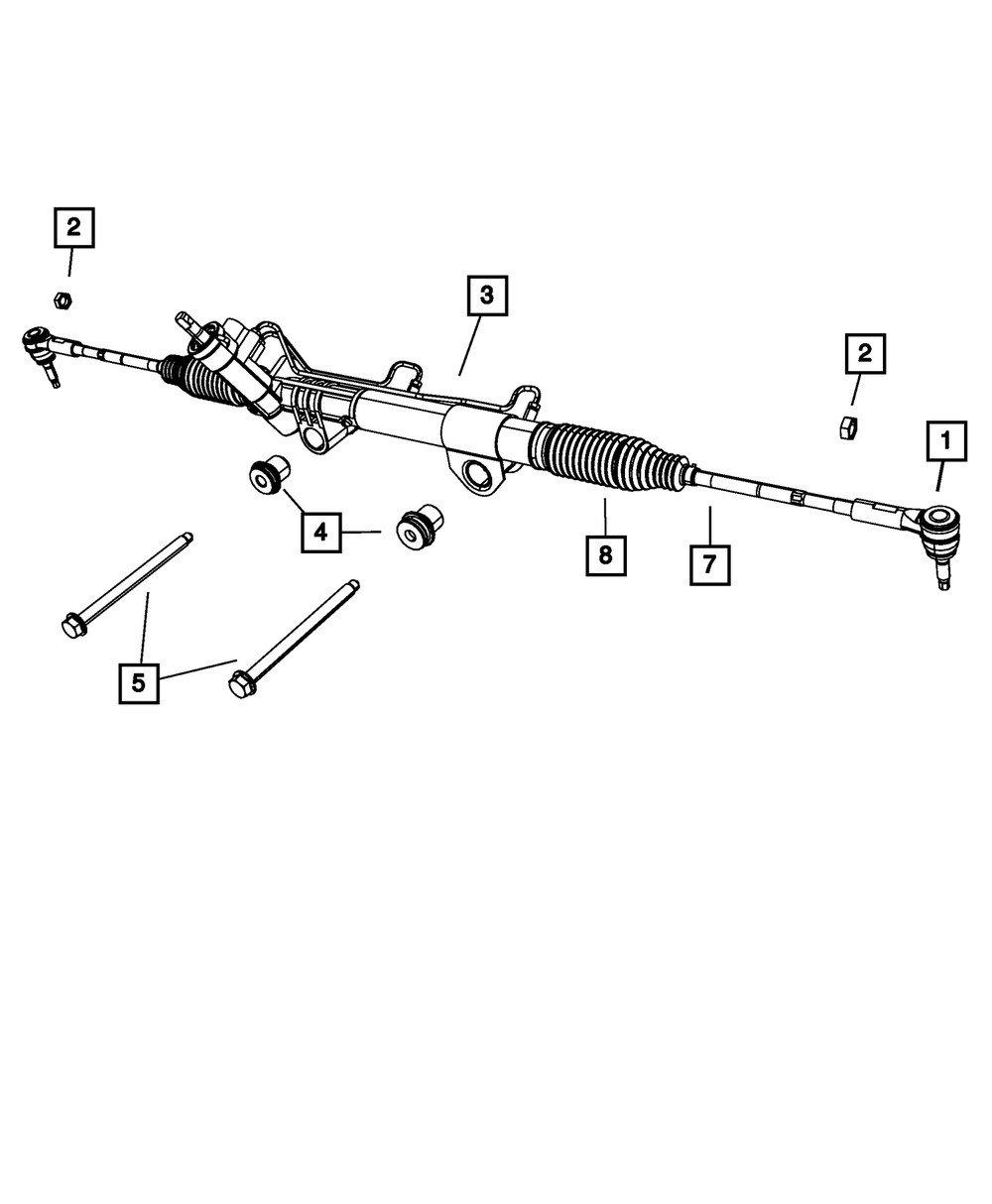 2
3
2
1
4
8
7
5