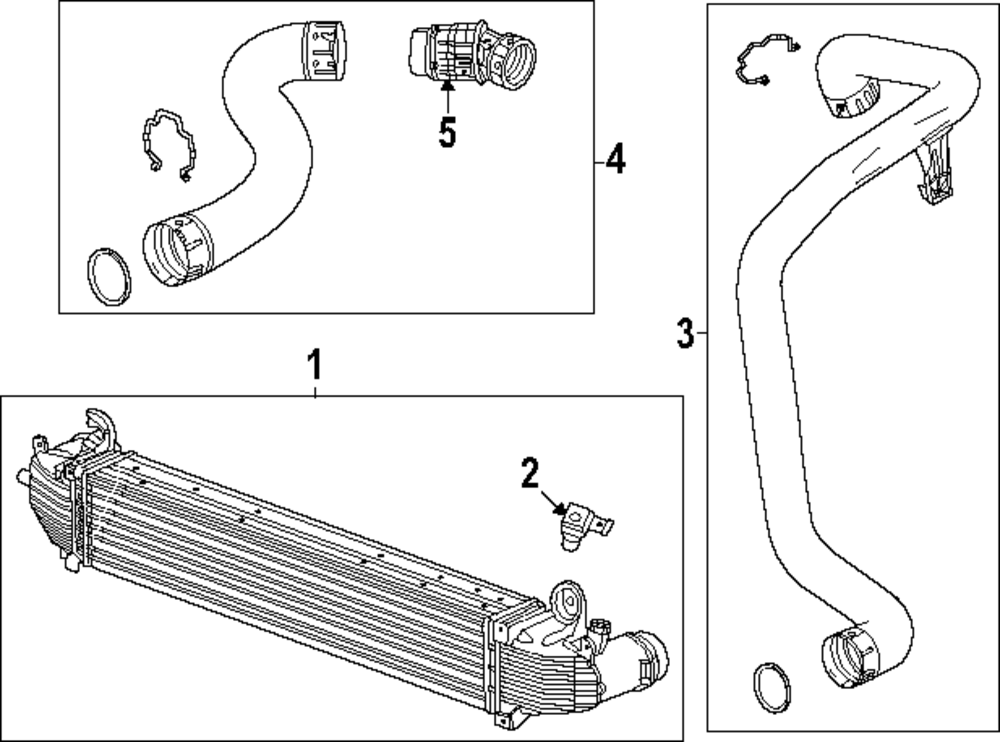 5
4
3
1
2