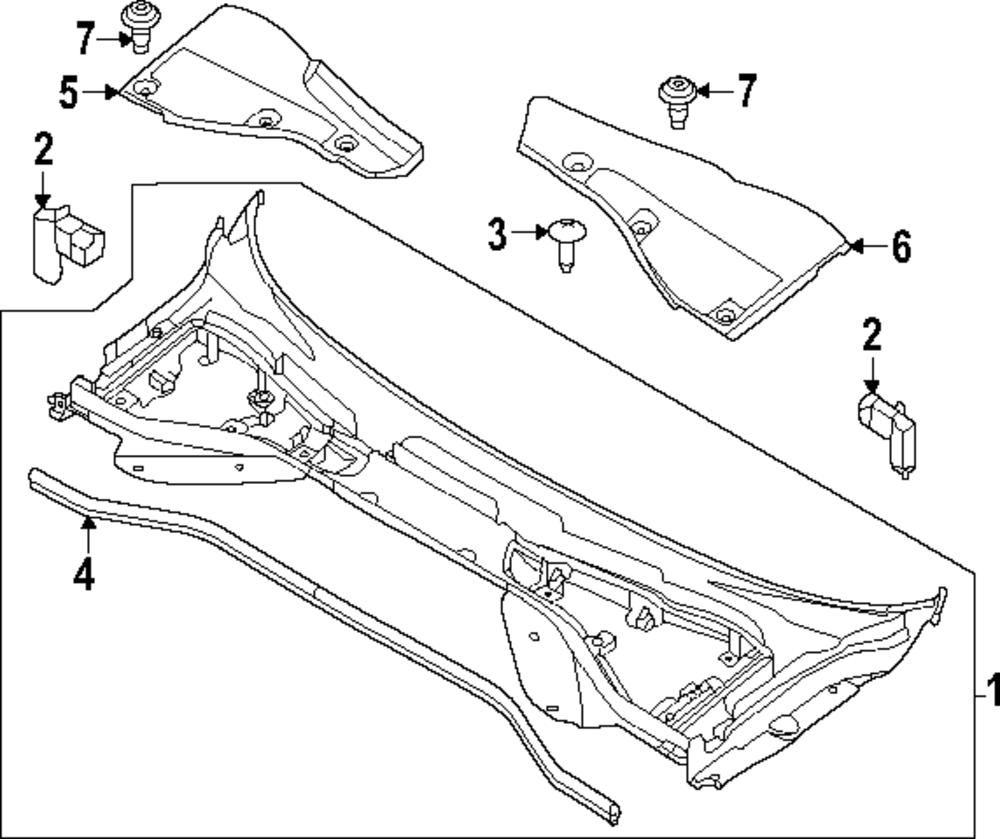 7
5
2
7
3
6
2
4
1