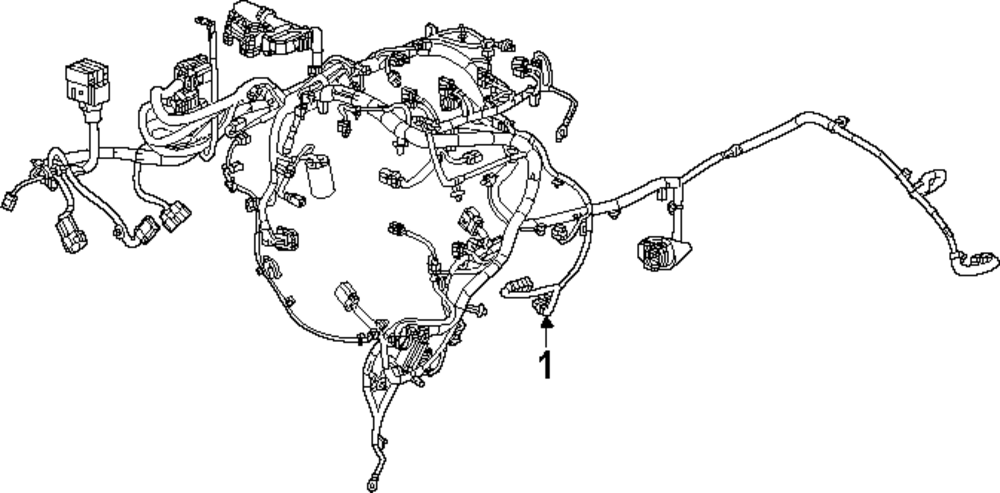 1