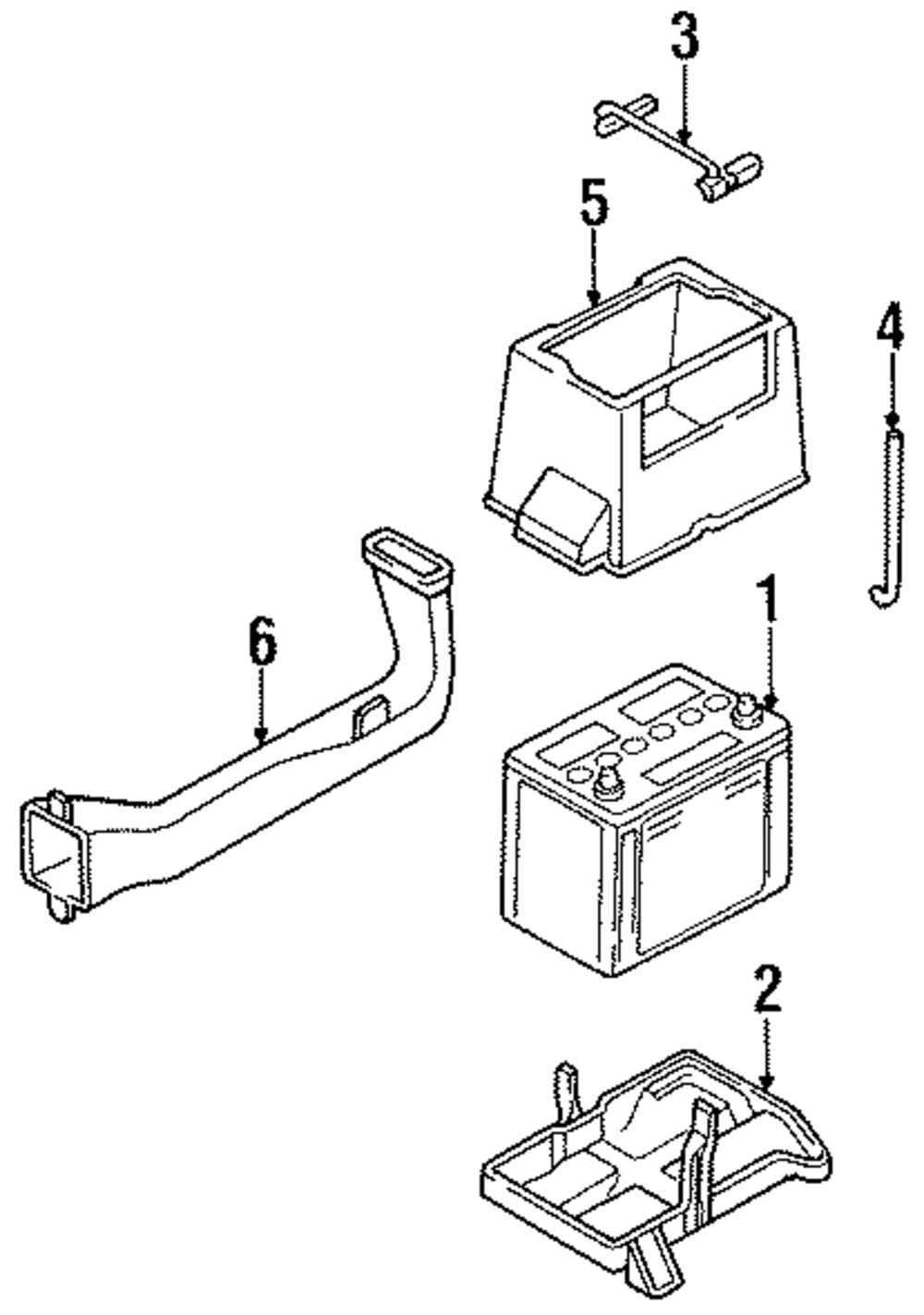 3
5
4
6
1
2