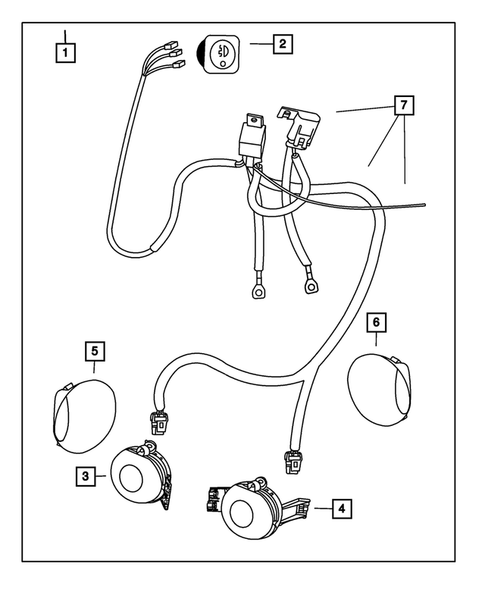 1
2
7
6
5
3
4