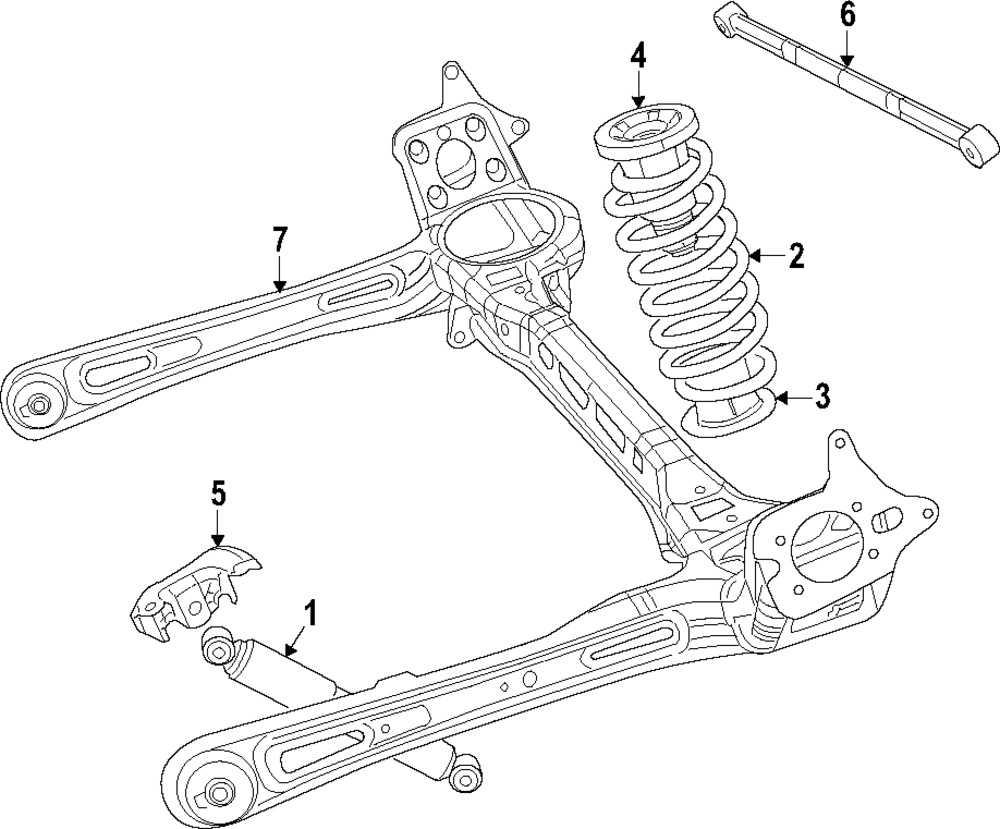 6
4
7
2
3
5
1