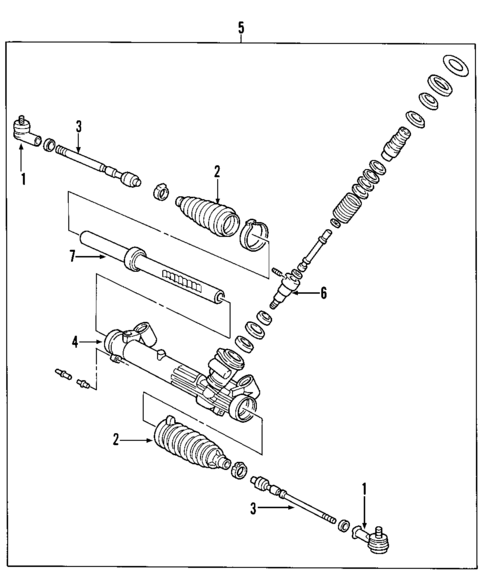 5
3
1
2
7
6
4
2
1
3