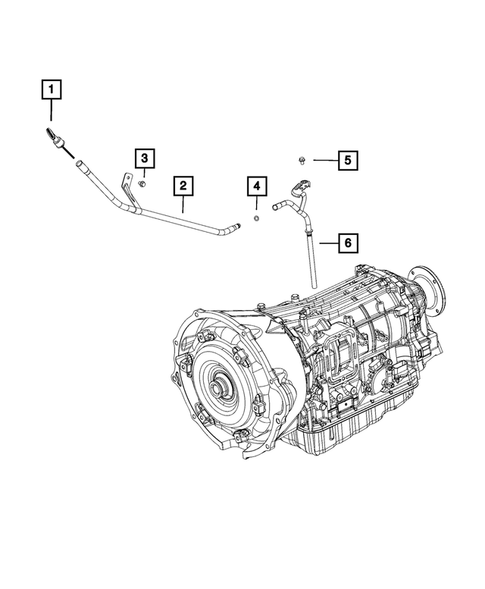 1
3
2
4
5
6