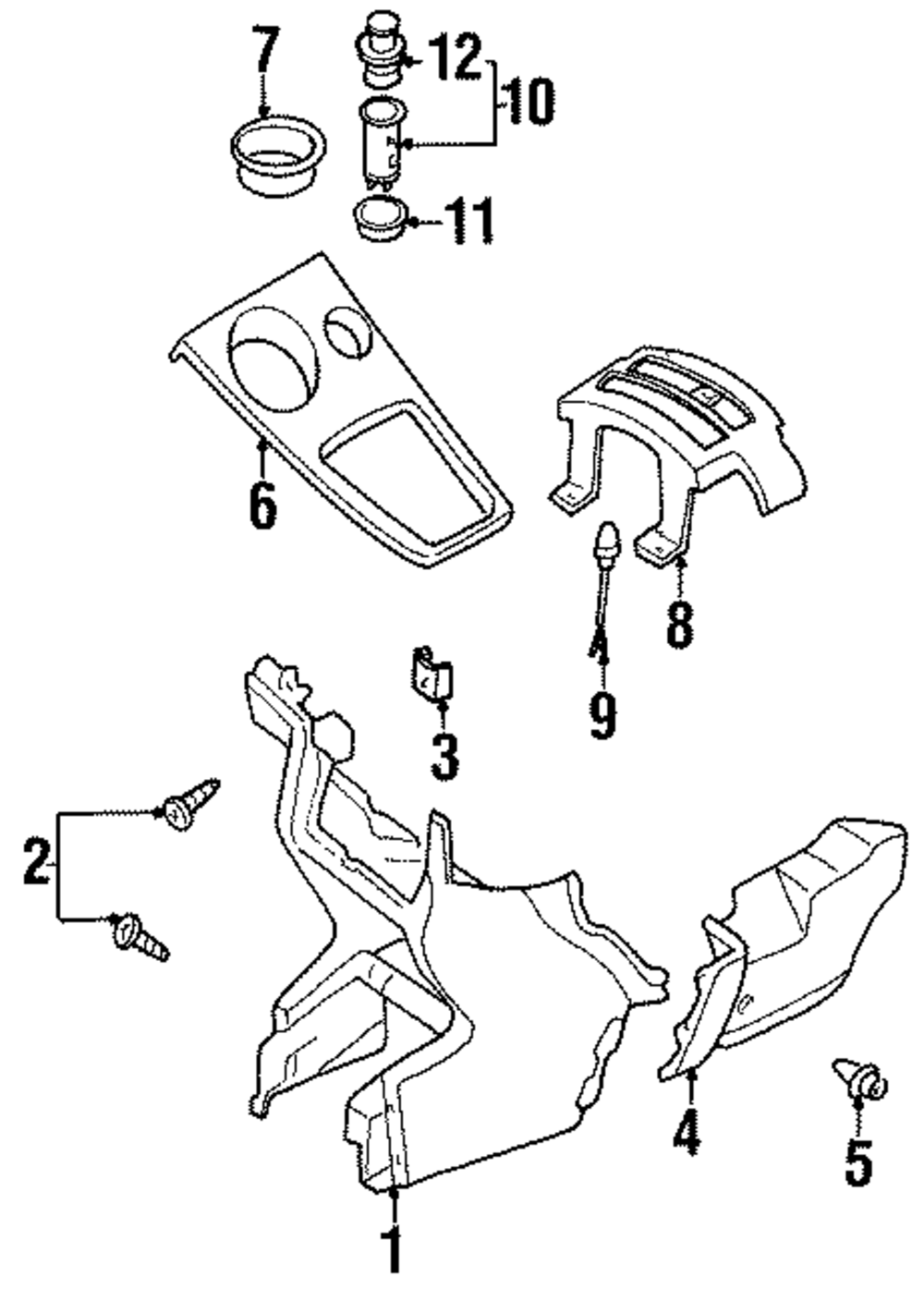 7
12
10
11
6
8
9
3
2
4
5
1