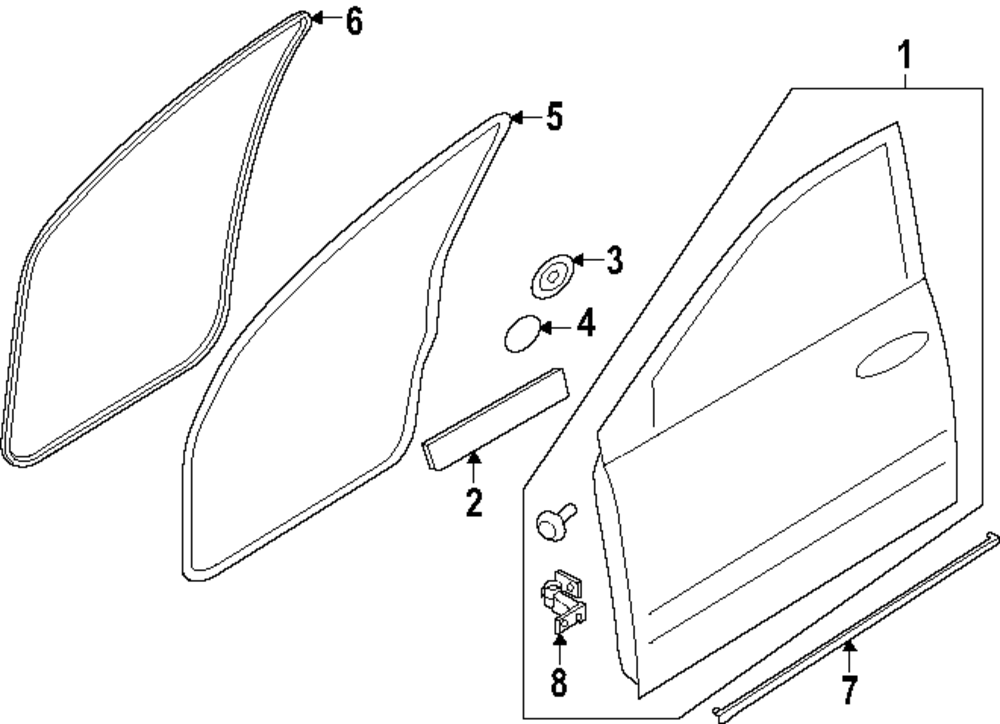 6
5
1
3
4
2
8
7