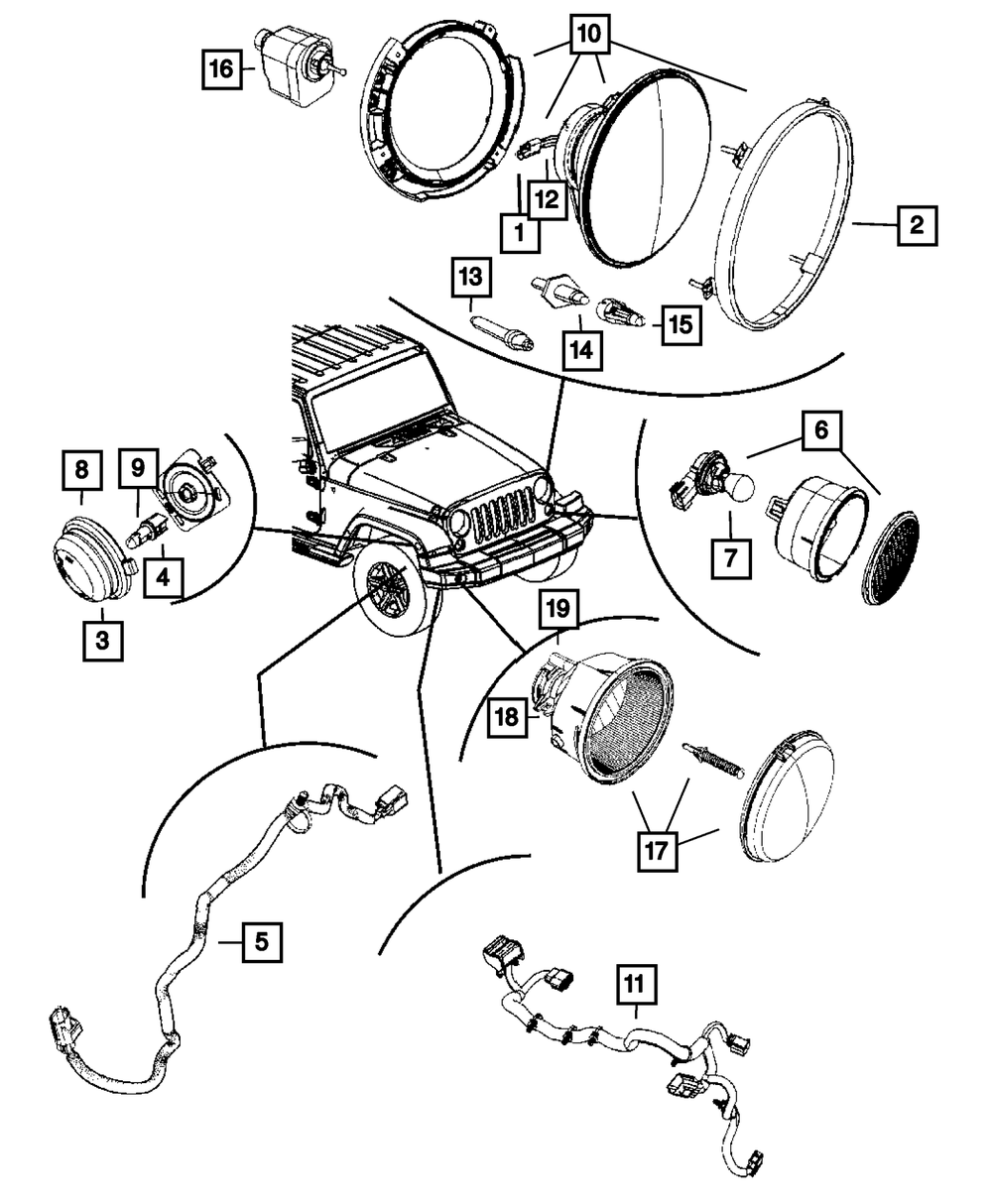 16
10
12
1
2
13
14
15
8
9
4
3
6
7
19
18
17
5
11