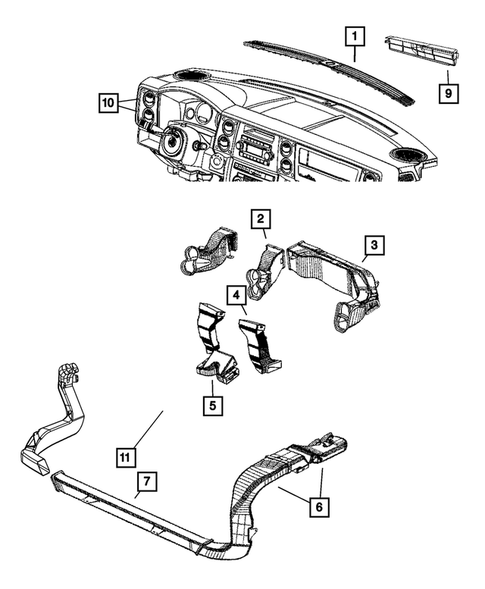 1
9
10
2
3
4
5
11
7
6