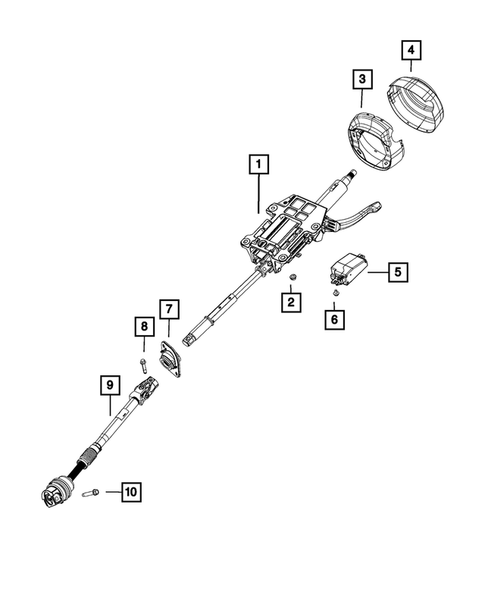 4
3
1
5
2
6
7
8
9
10