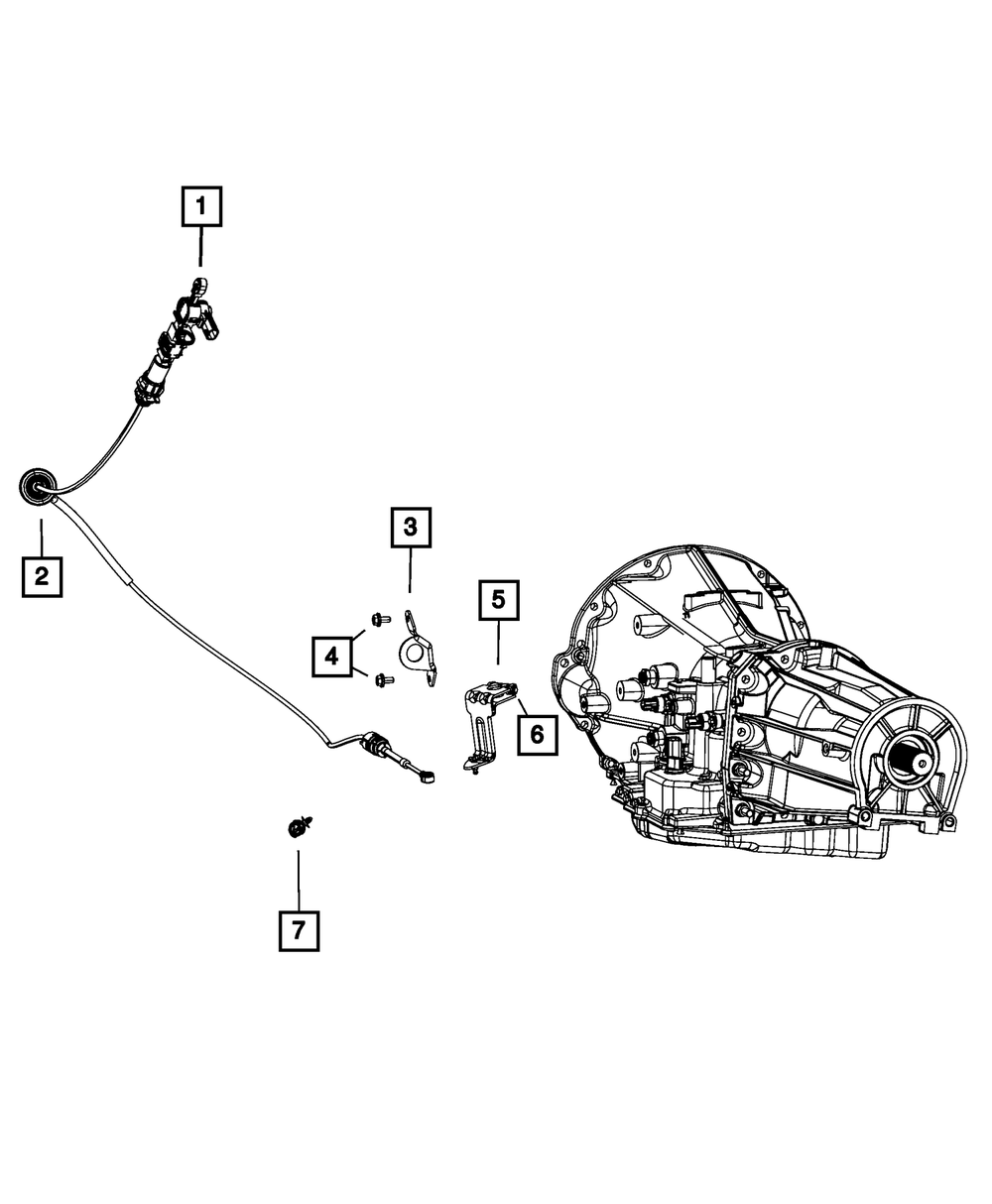 1
2
3
4
5
6
7