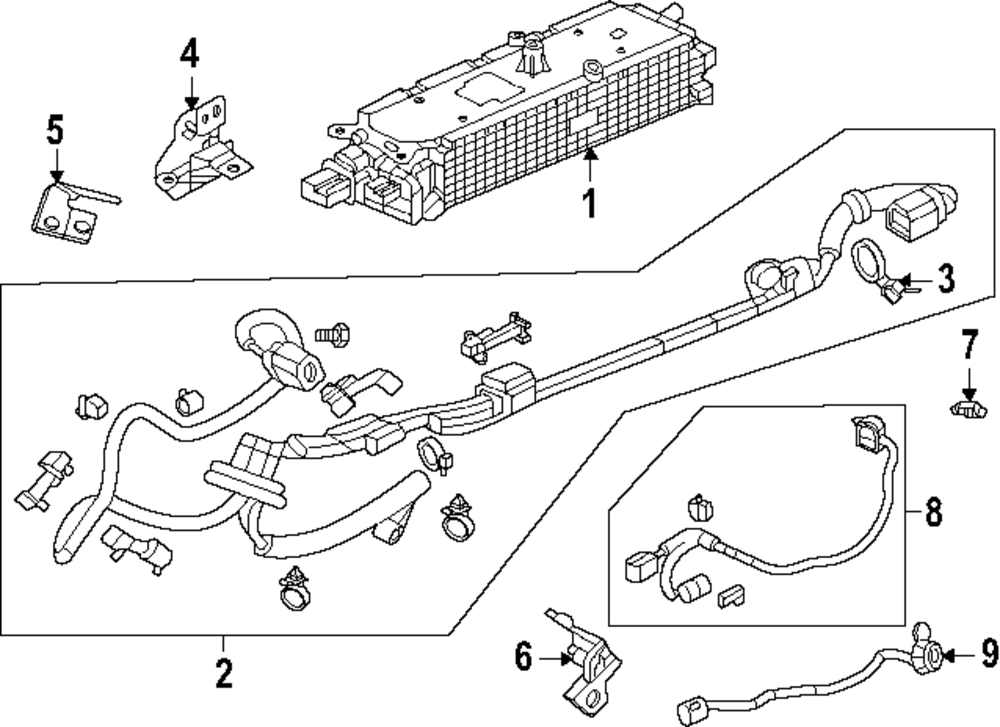 4
5
1
3
7
8
2
6
9