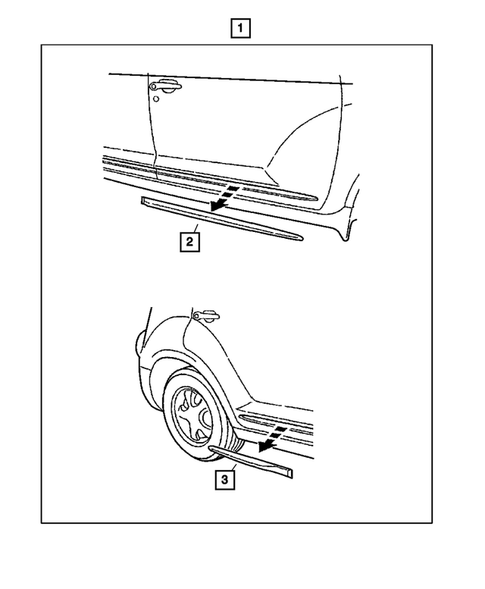 1

2

3