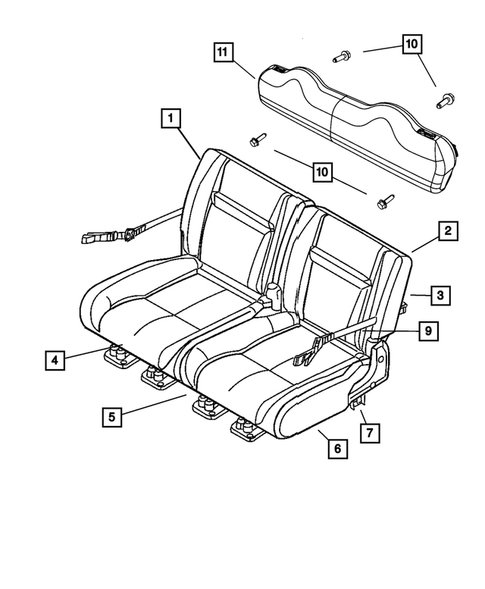 11
10
1
10
2
3
9
4
5
7
6