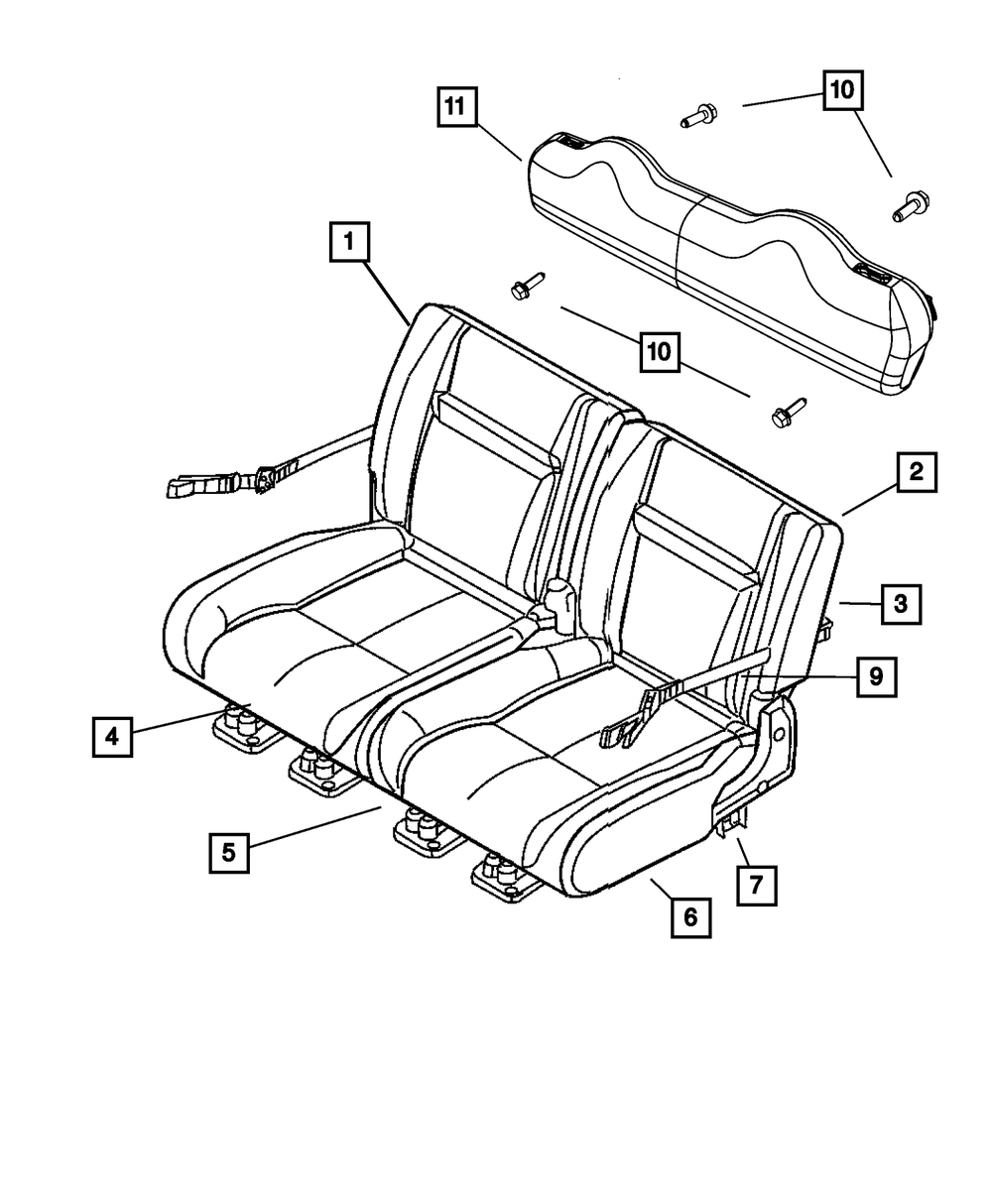 11
10
1
10
2
3
9
4
5
7
6