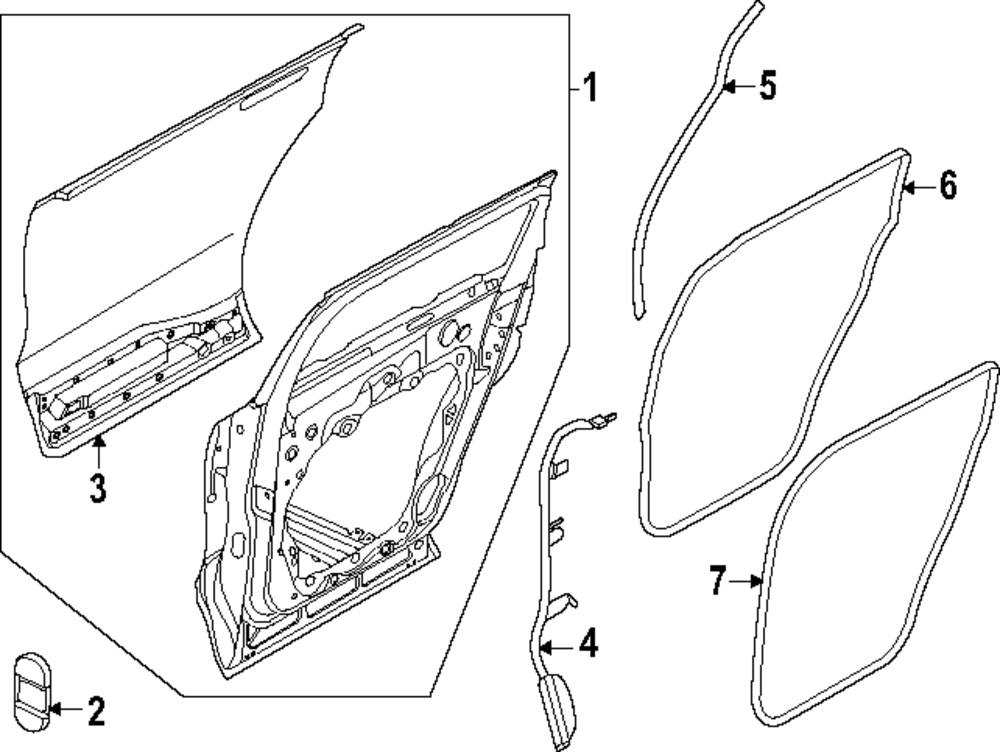 1
5
6
3
7
4
2