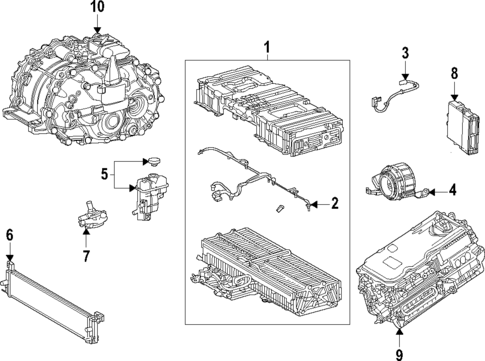 10
1
3
8
5
2
4
7
6
9