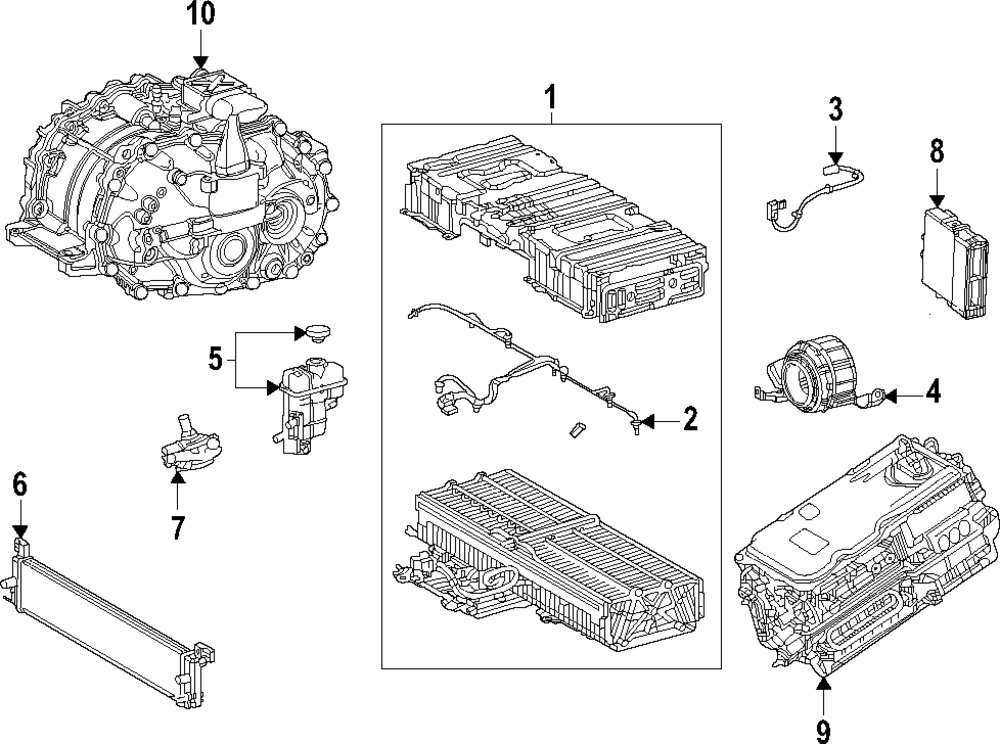 10
1
3
8
5
2
4
7
6
9