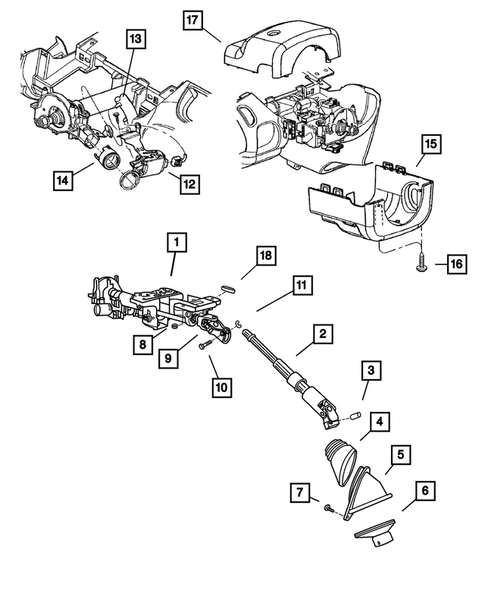 17
13
14
12
15
16
1
18
11
8
9
10
2
3
4
5
7
6