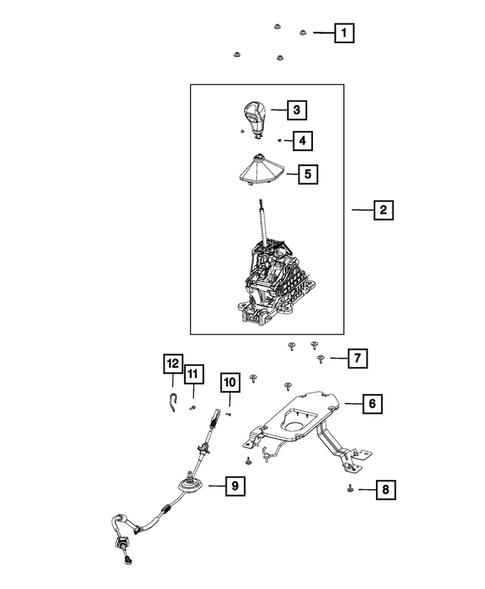 1
3
4
5
2
7
12
11
10
6
9
8