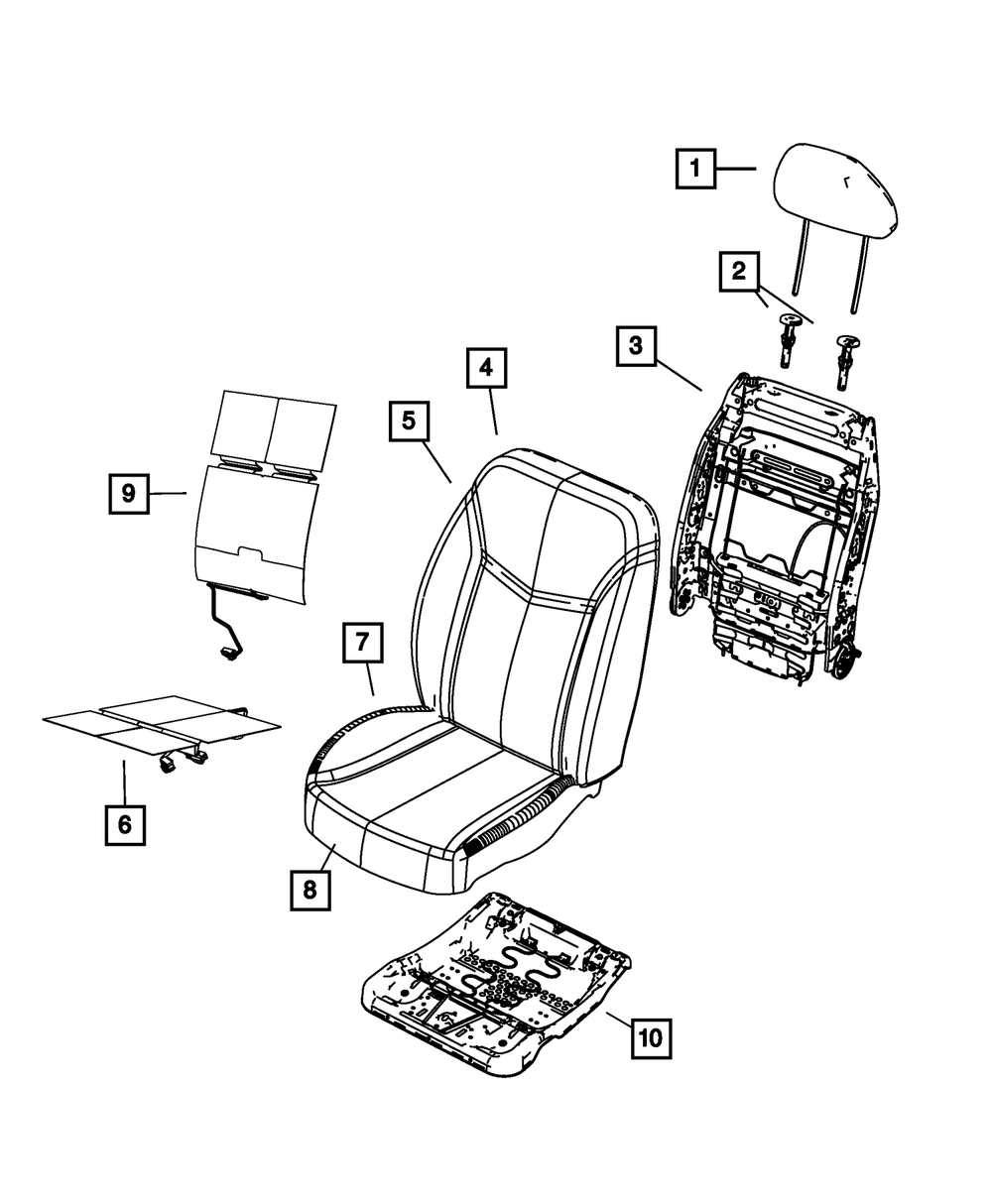 1
2
3
4
5
9
7
6
8
10