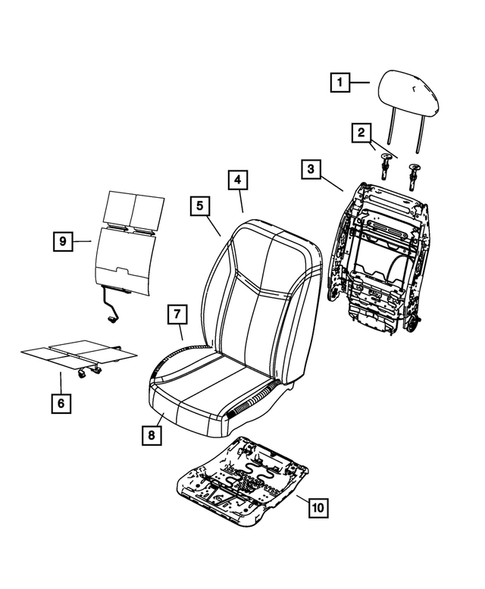 1
2
3
4
5
9
7
6
8
10