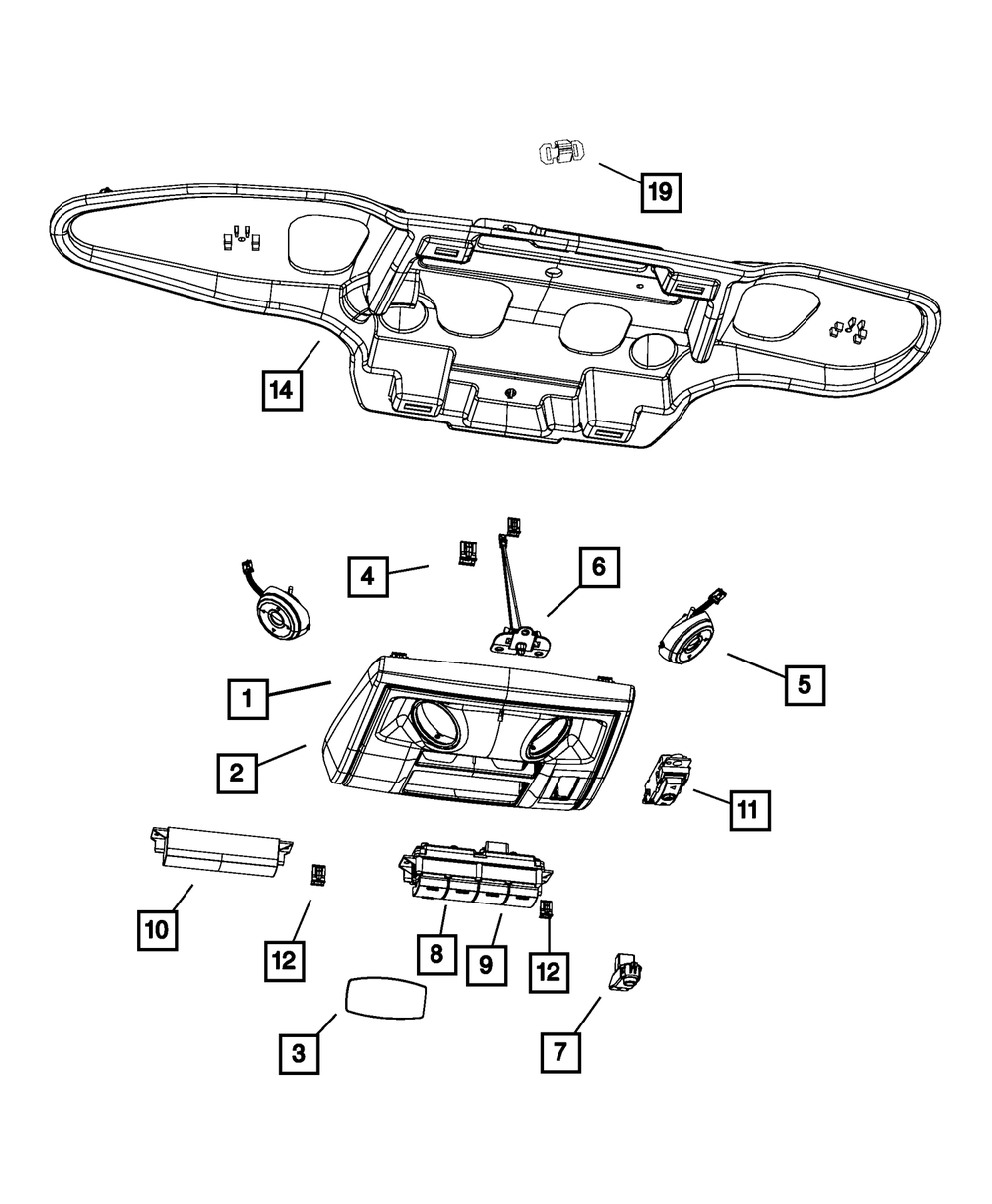 19
14
4
6
5
1
2
11
10
12
8
9
12
3
7