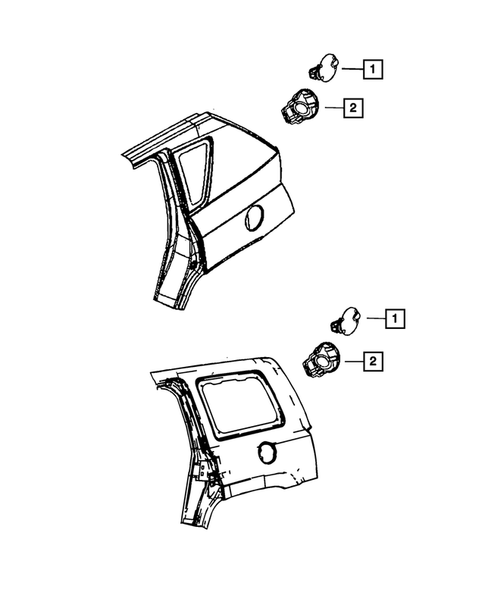 1
2
1
2