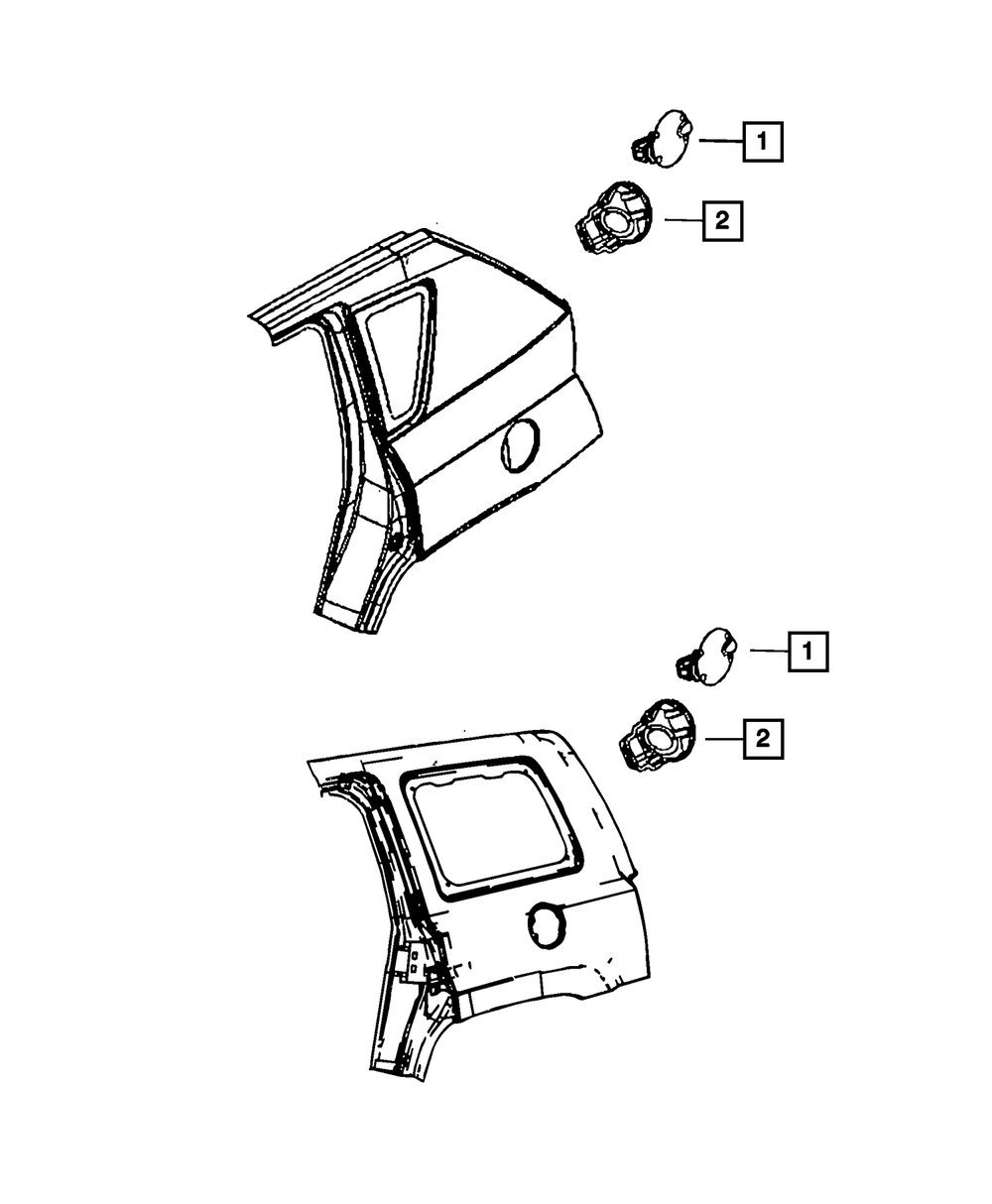 1
2
1
2