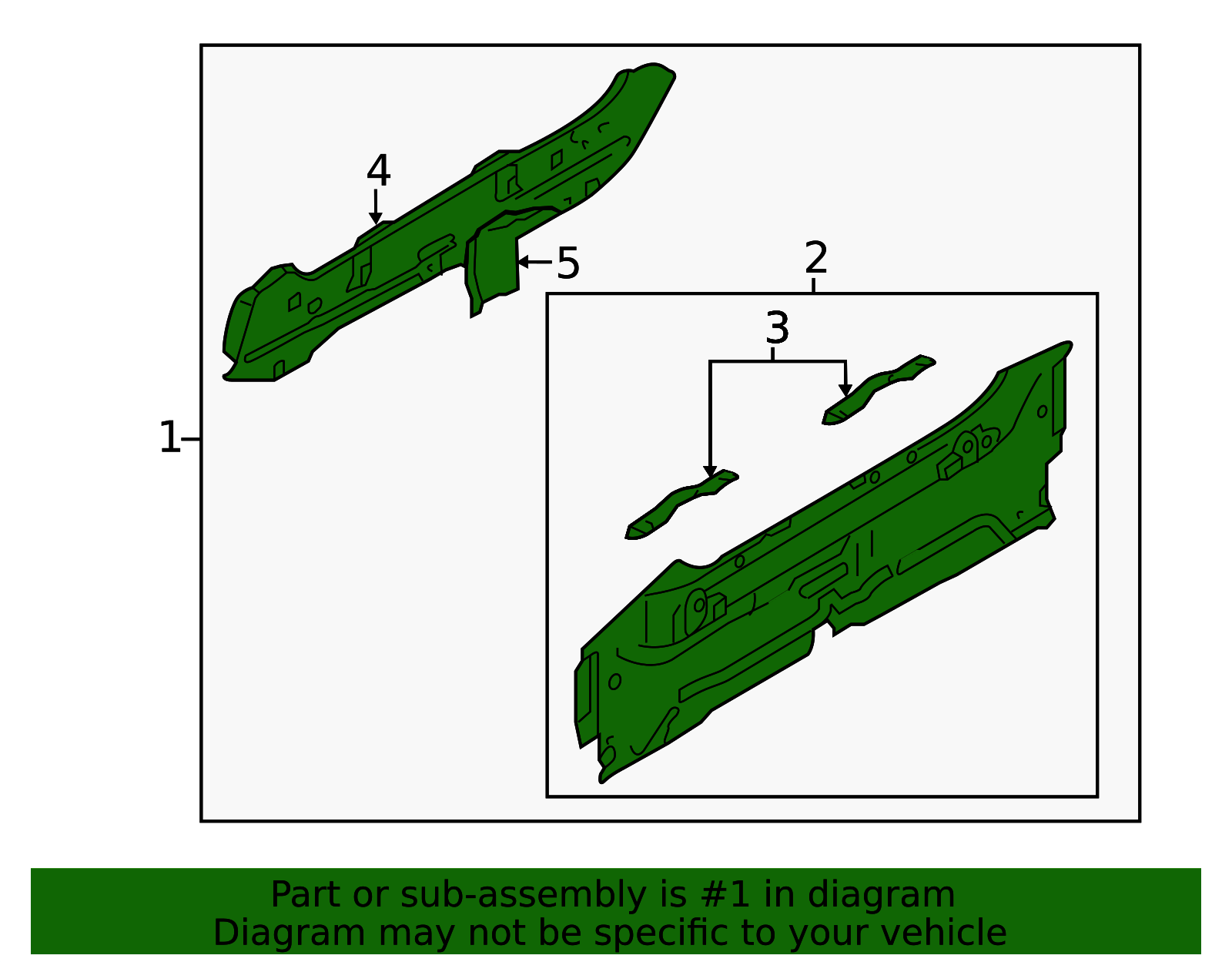 4
5
2
3
1

Part or sub-assembly is #1 in diagram
Diagram may not be specific to your vehicle