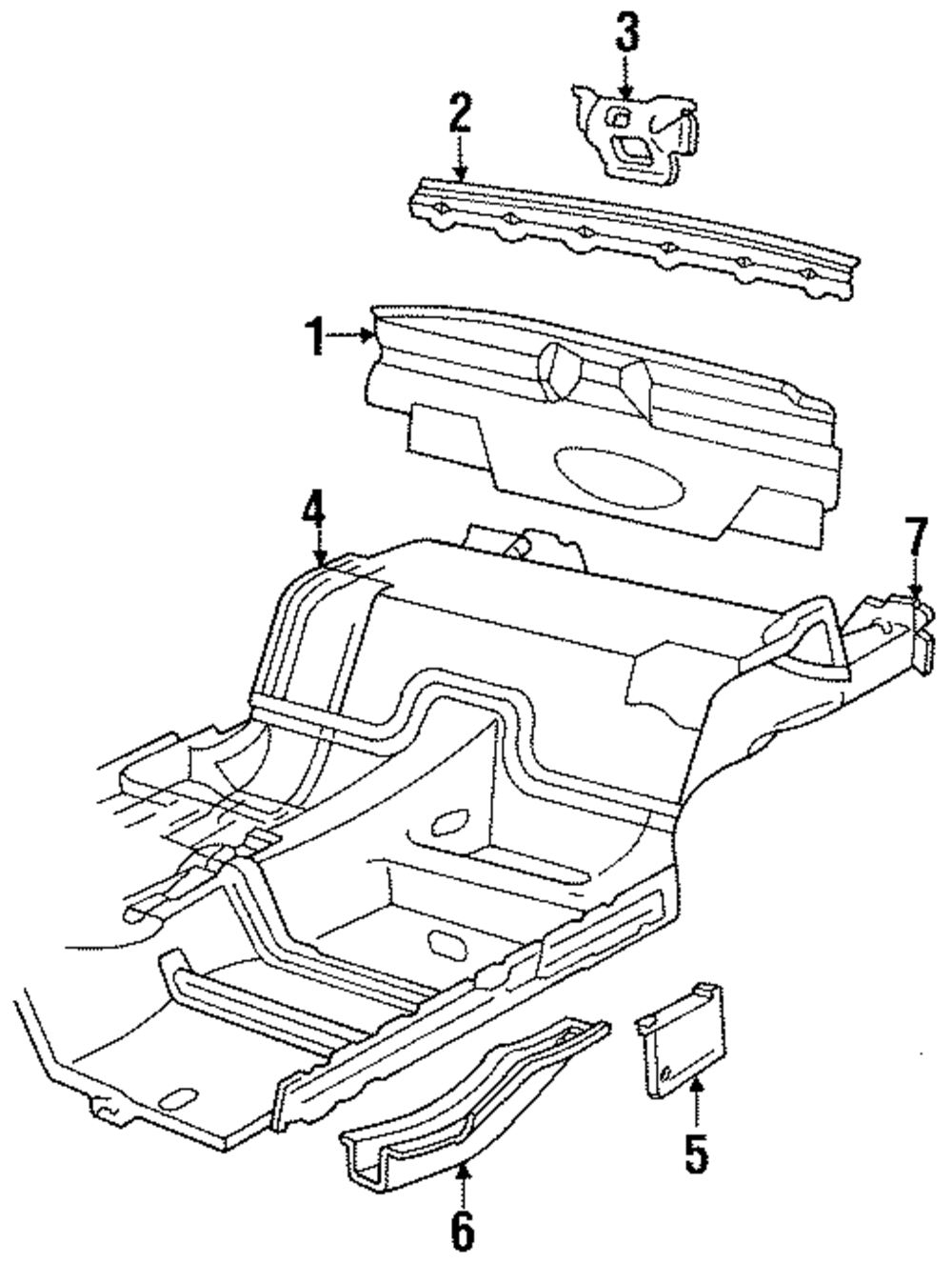 3
2
1
4
7
5
6