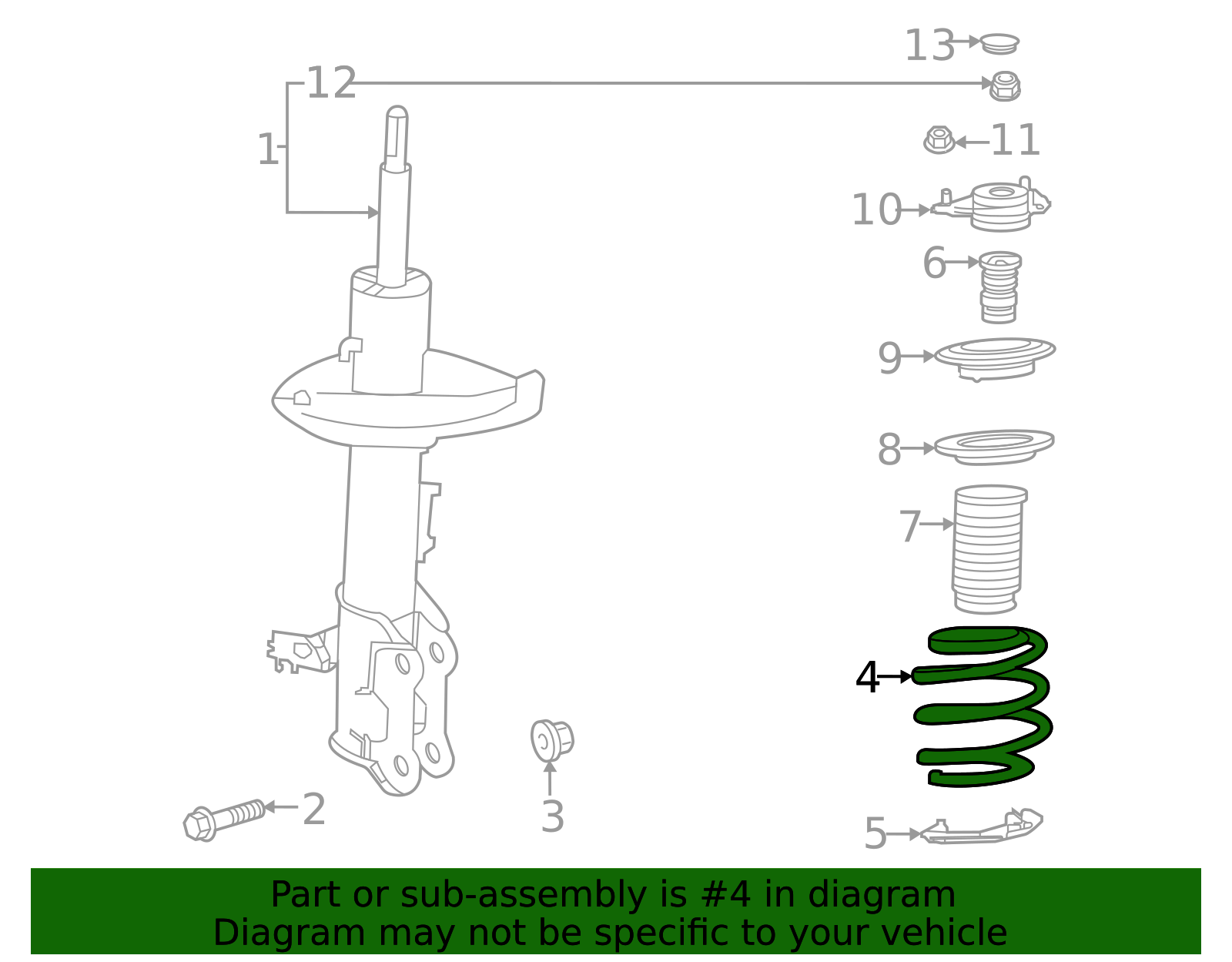 13
12
1
11
10
6
9
8
7
4
2
3
5

Part or sub-assembly is #4 in diagram
Diagram may not be specific to your vehicle