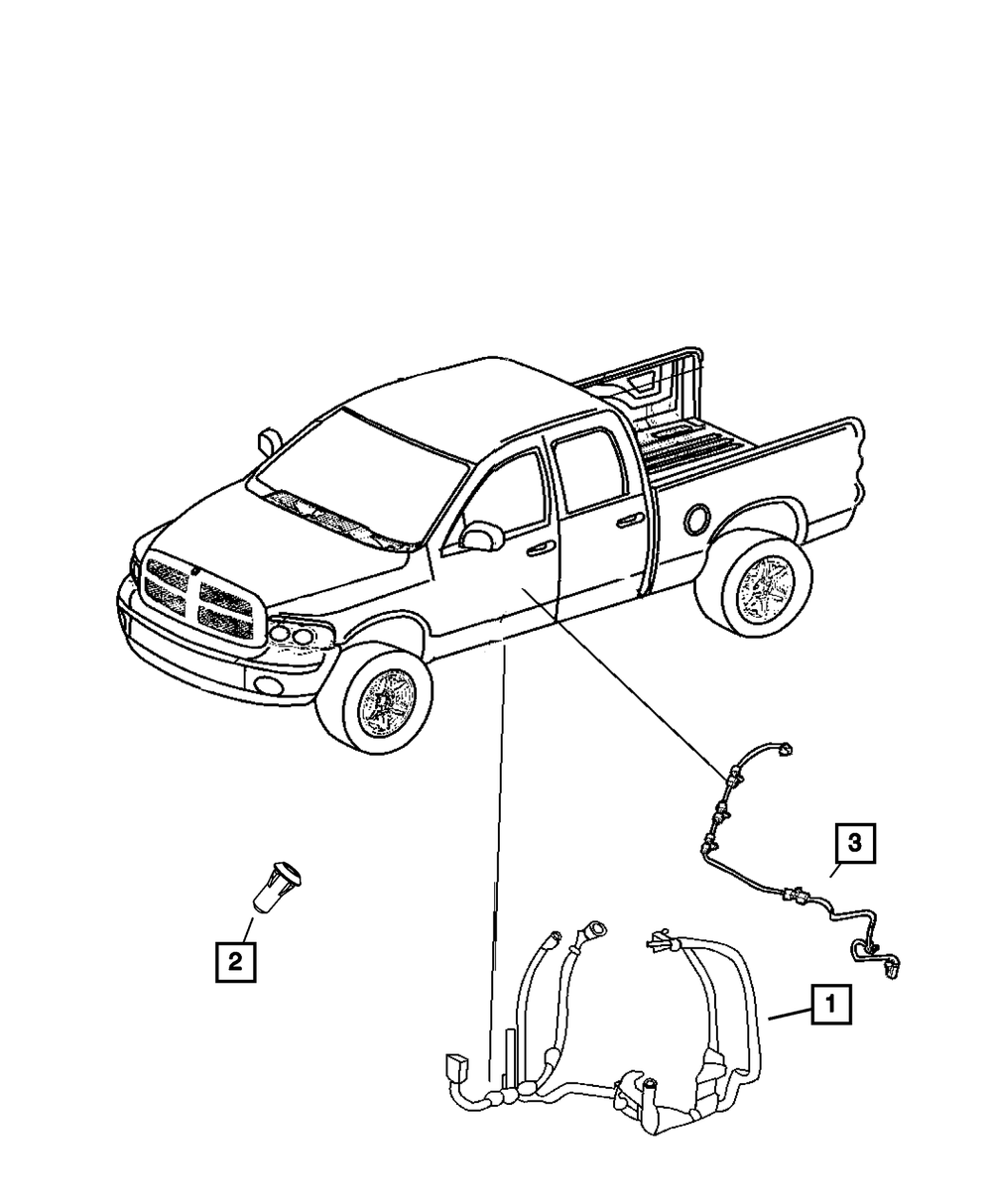 3

2

1