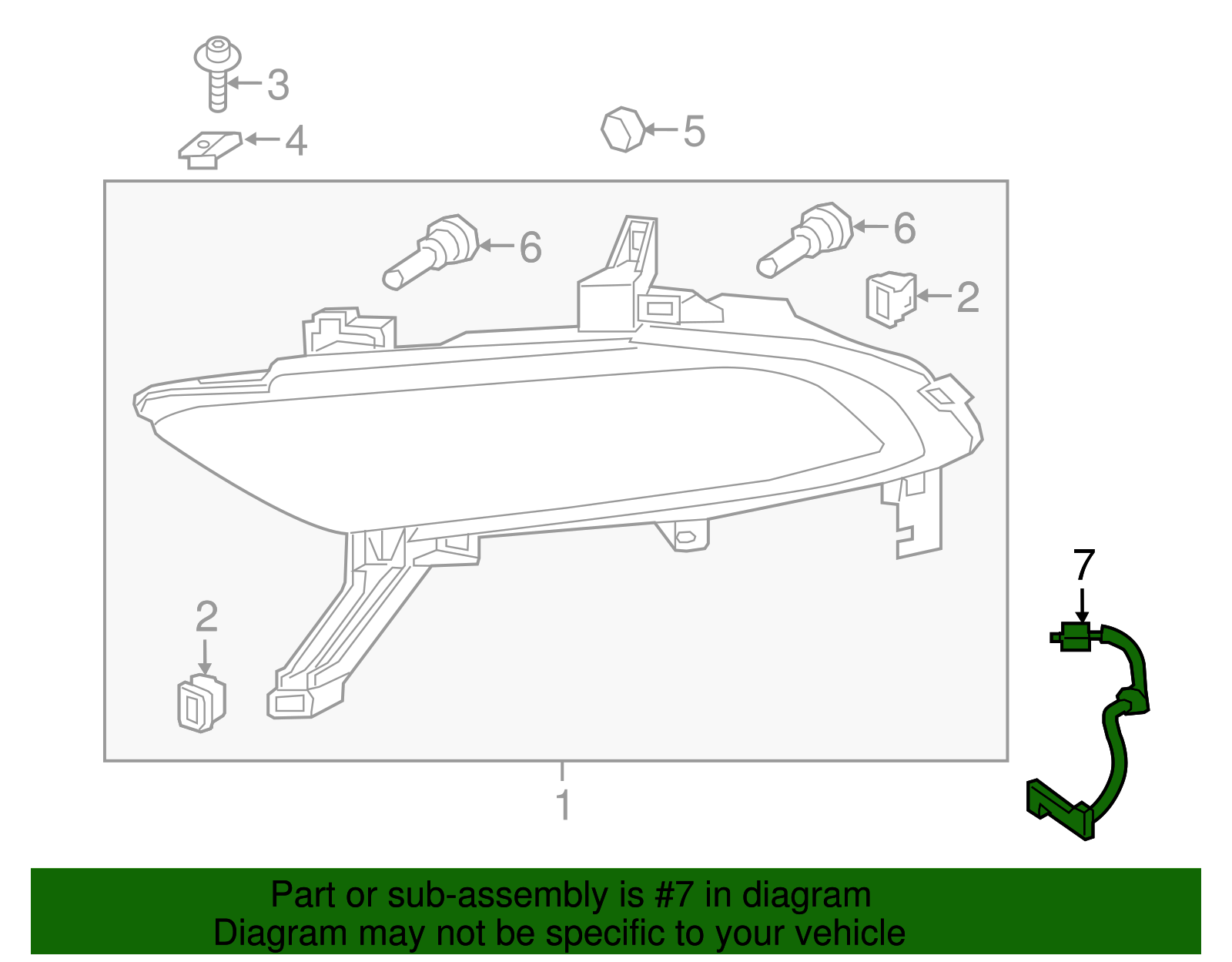 3
4
5
6
6
2
2
7
1

Part or sub-assembly is #7 in diagram
Diagram may not be specific to your vehicle