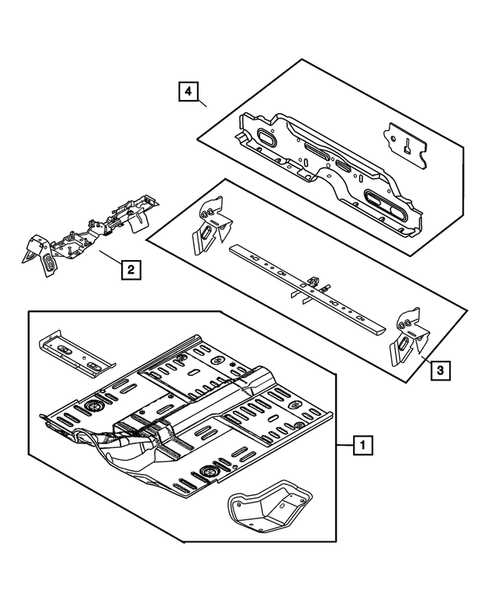 4

2

3

1