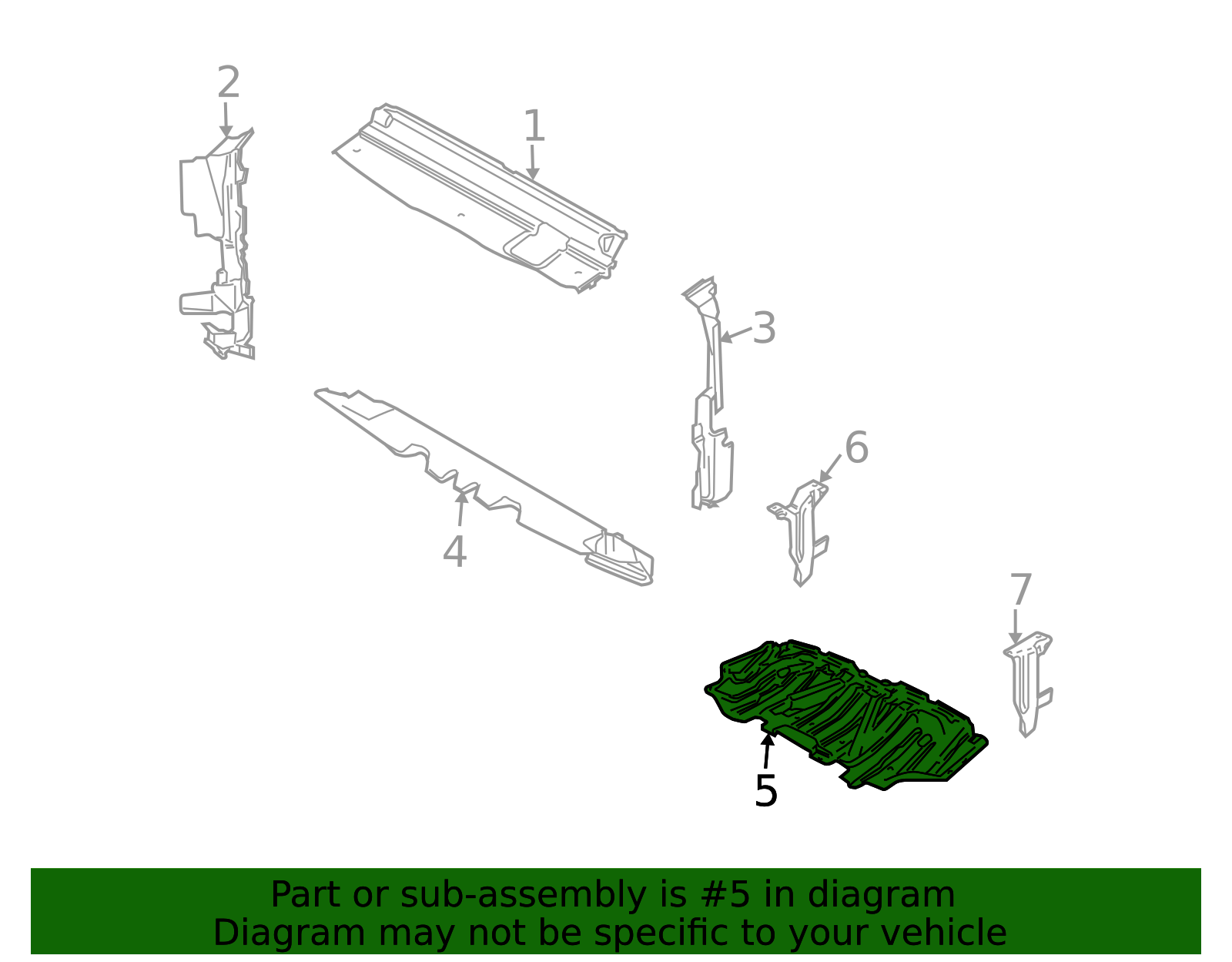 2
1
3
6
4
7
5

Part or sub-assembly is #5 in diagram
Diagram may not be specific to your vehicle