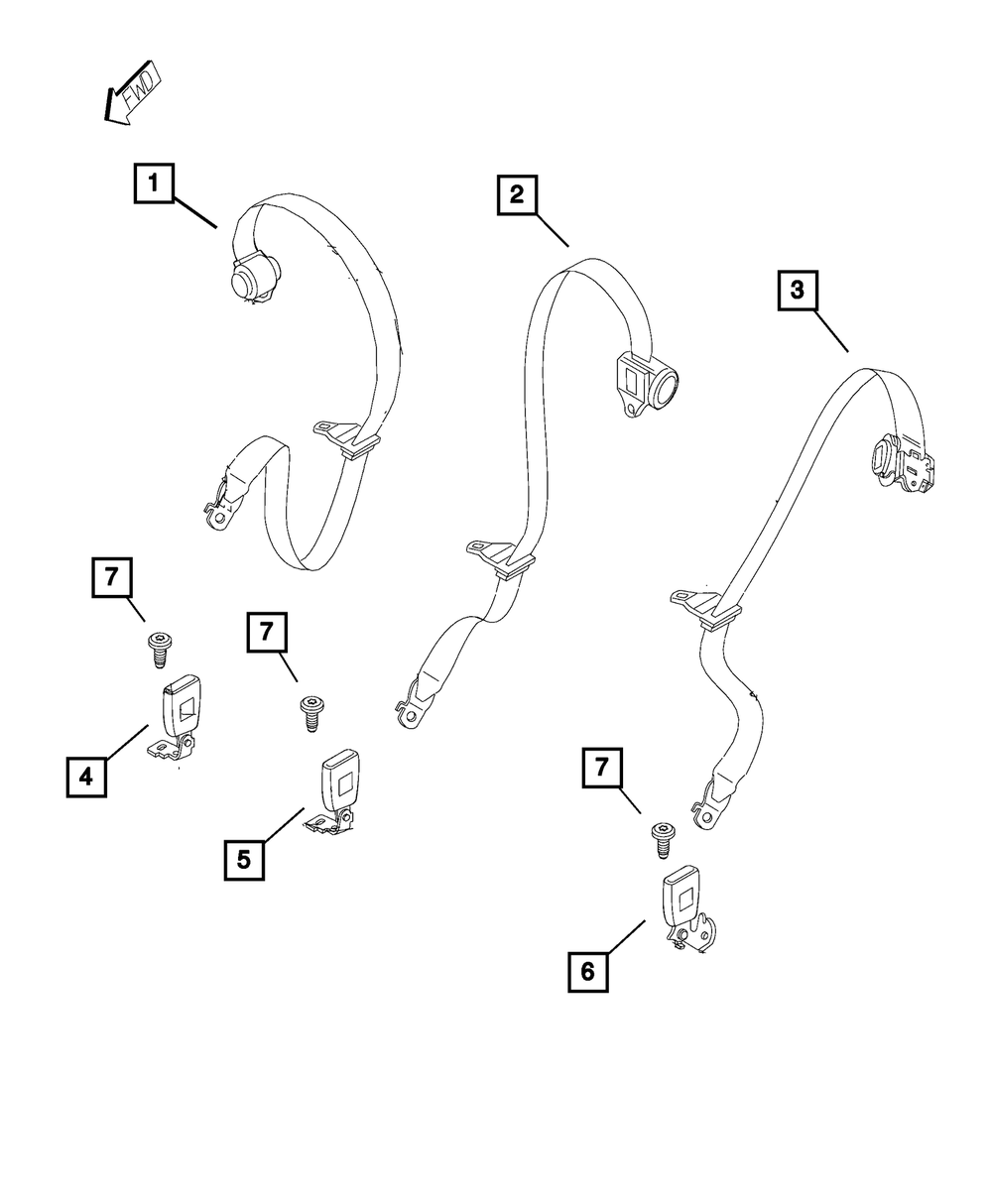 FWD

1

2

3

7

7

4

5

7

6