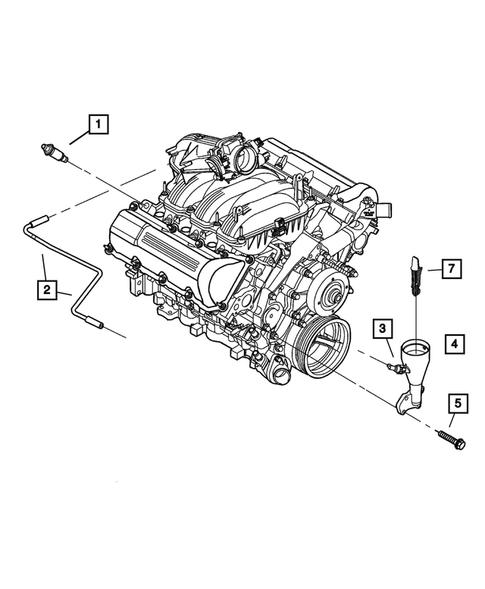 1
2
7
3
4
5