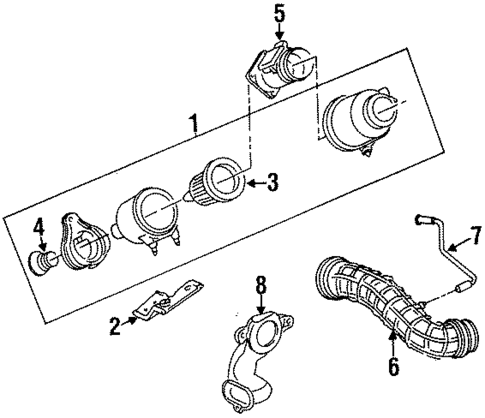 5
1
3
4
7
8
2
6