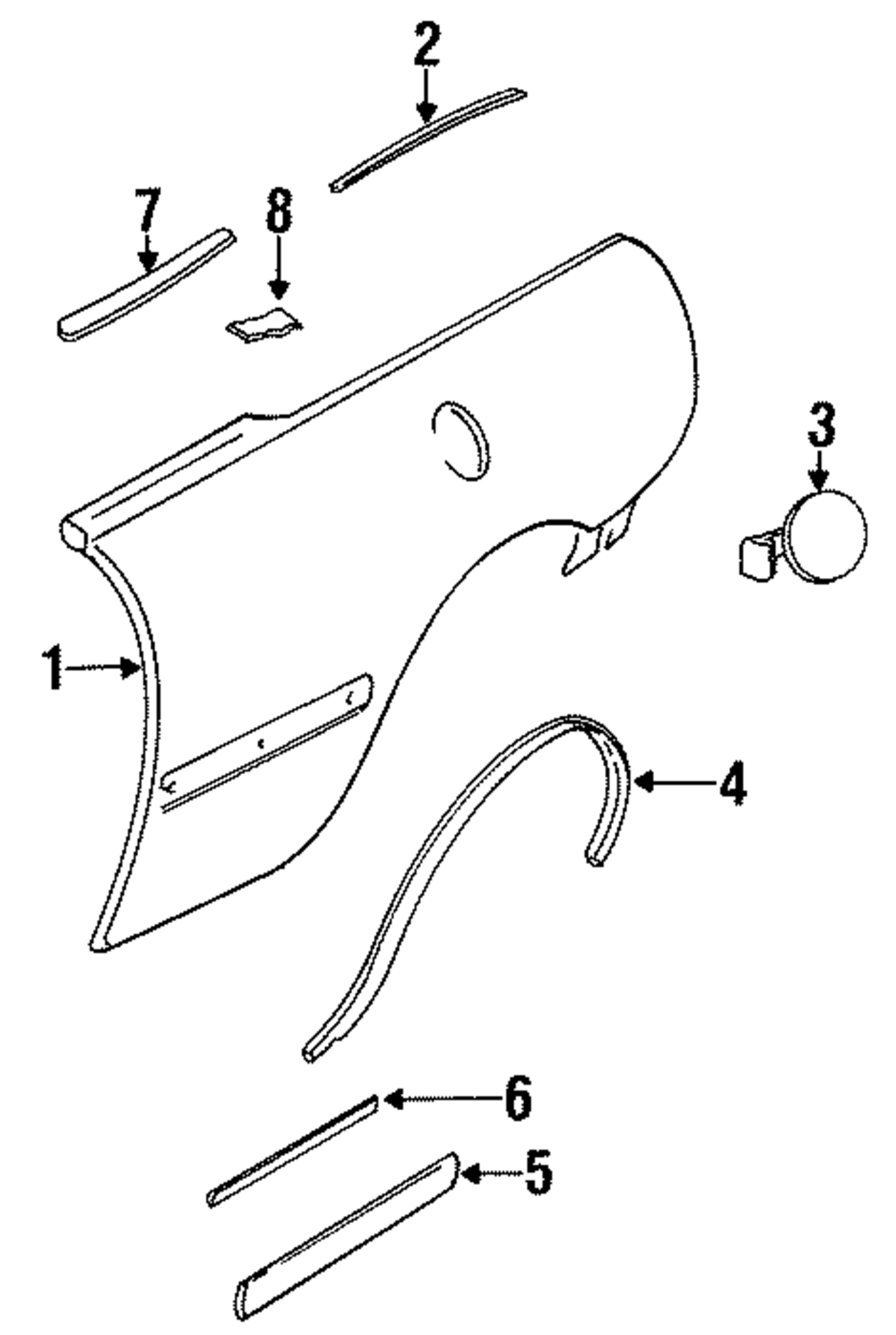 2
7
8
3
1
4
6
5