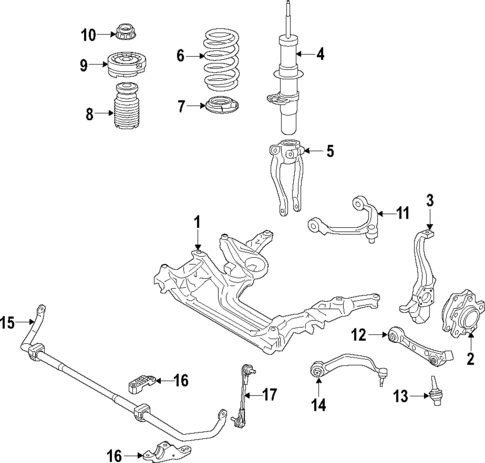 10
9
8
6
7
4
5
11
3
1
15
12
2
16
17
14
13
16