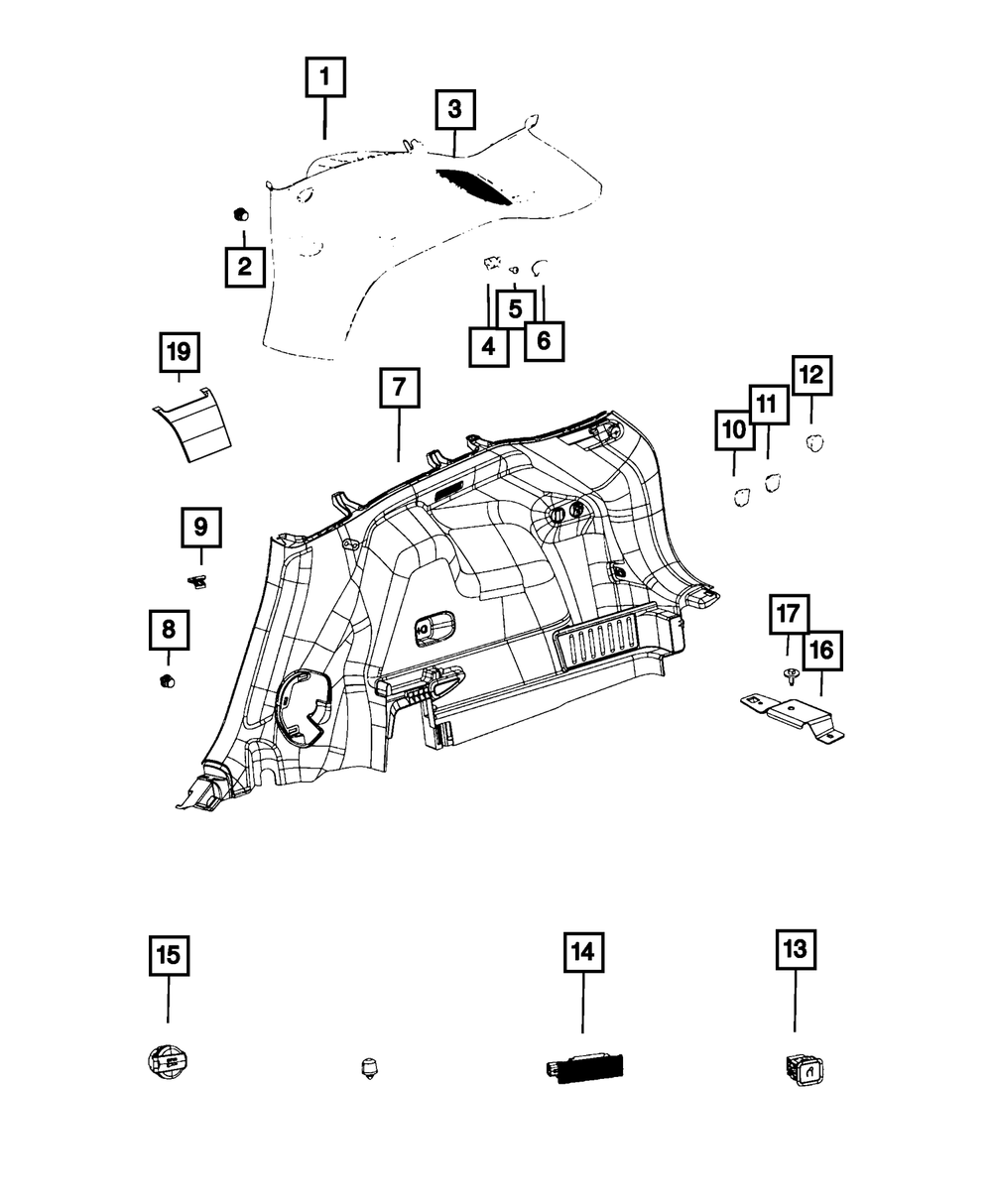 1
3
2
5
4
6
19
7
12
11
10
9
8
17
16
15
14
13