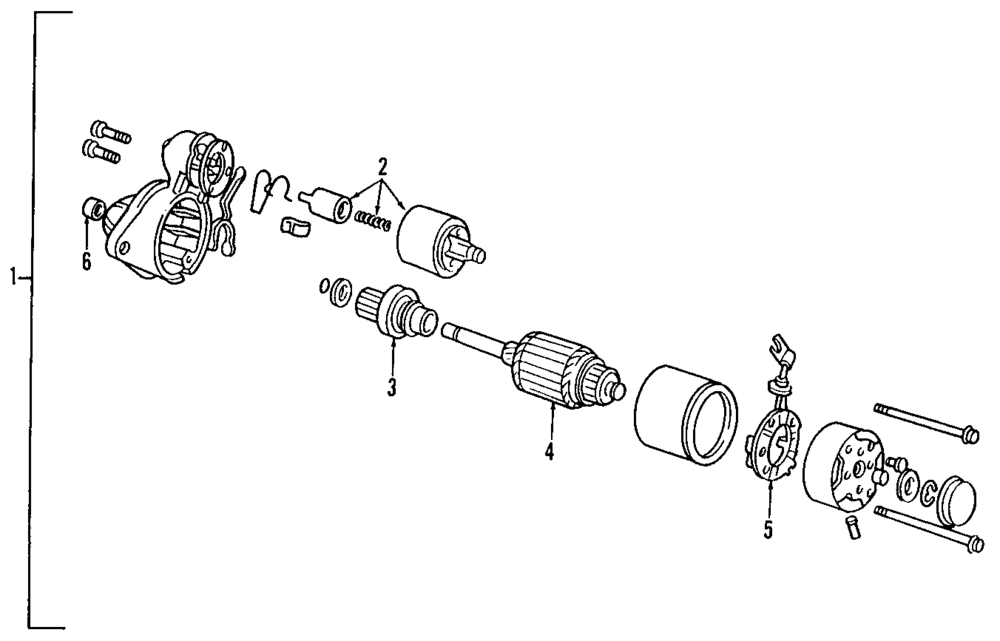 1
2
6
3
4
5