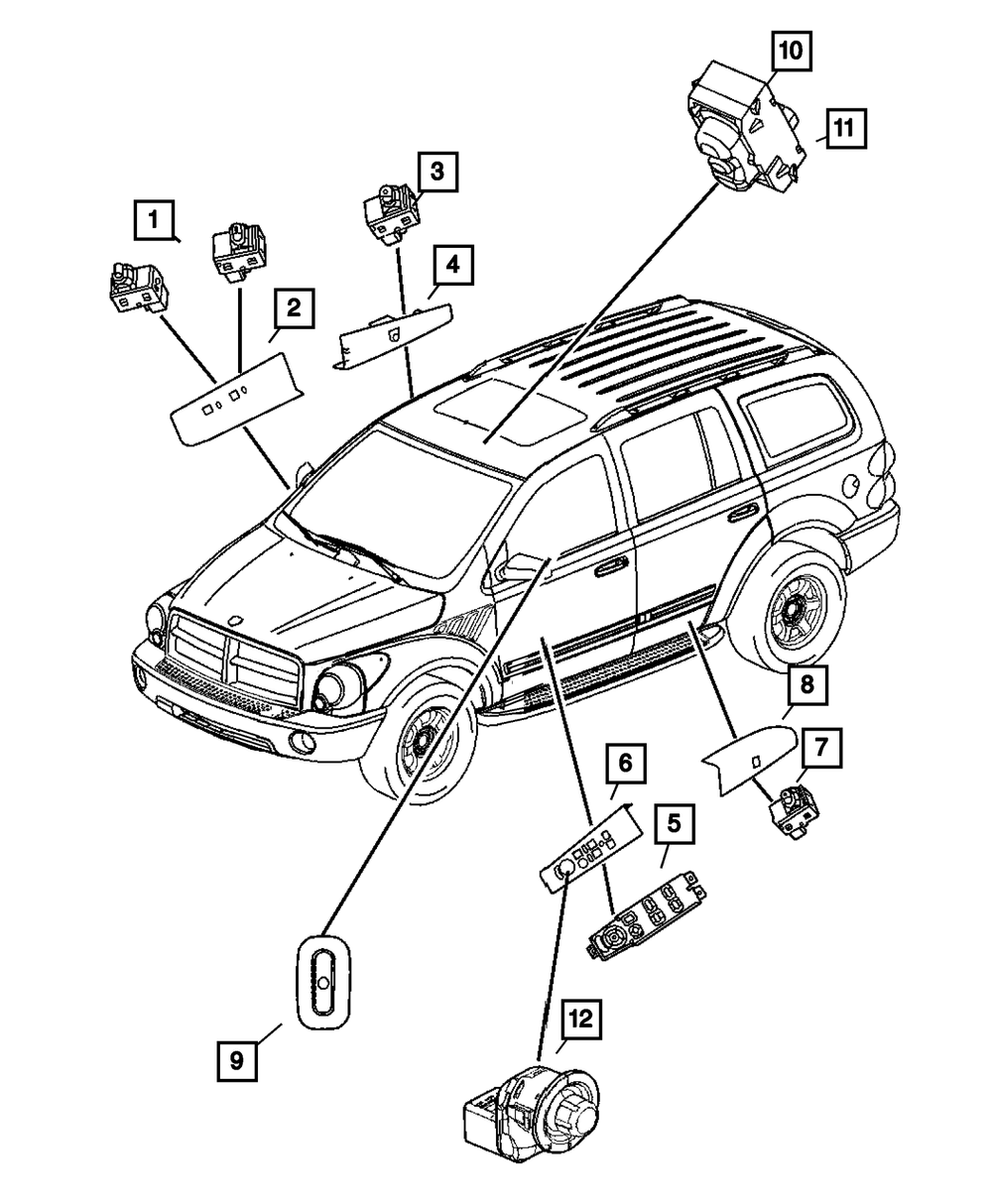 10
11
3
1
4
2
8
7
6
5
9
12