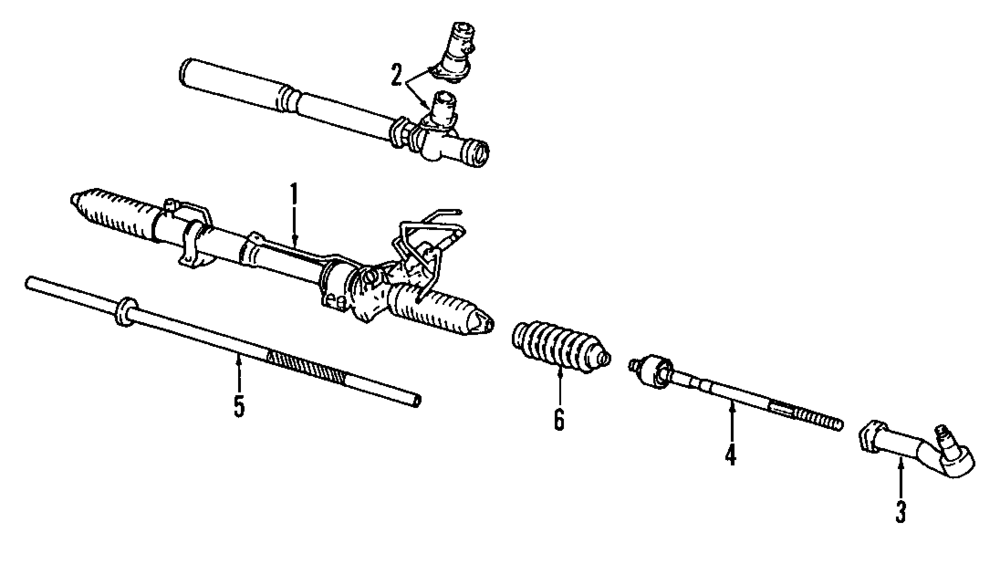 2
1
5
6
4
3